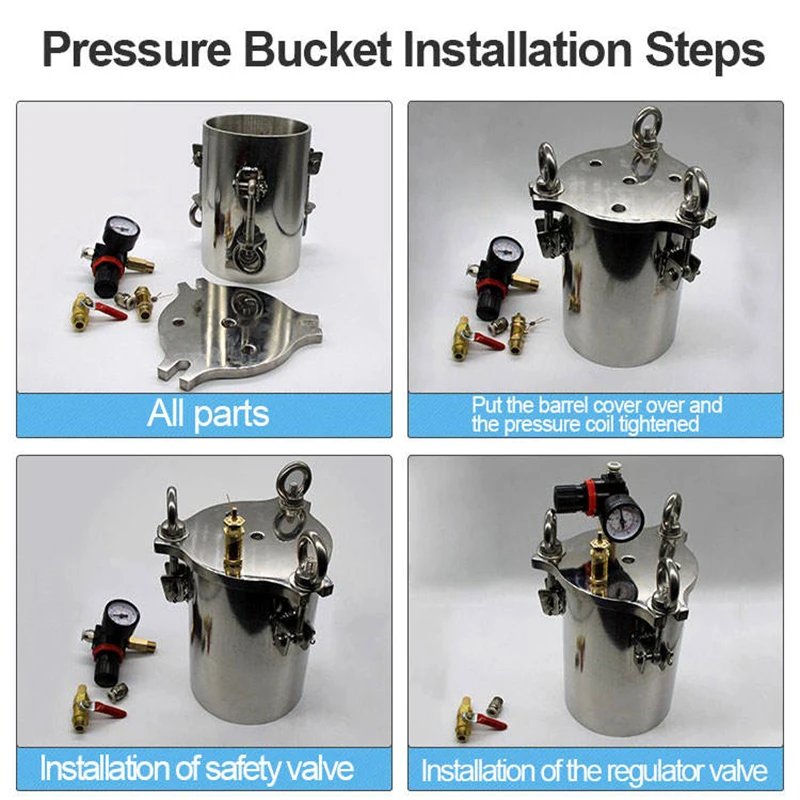 Pressure Bucket Installation Steps

All parts

Put the barrel cover over and the pressure coil tightened

Installation of safety valve

Installation of the regulator valve