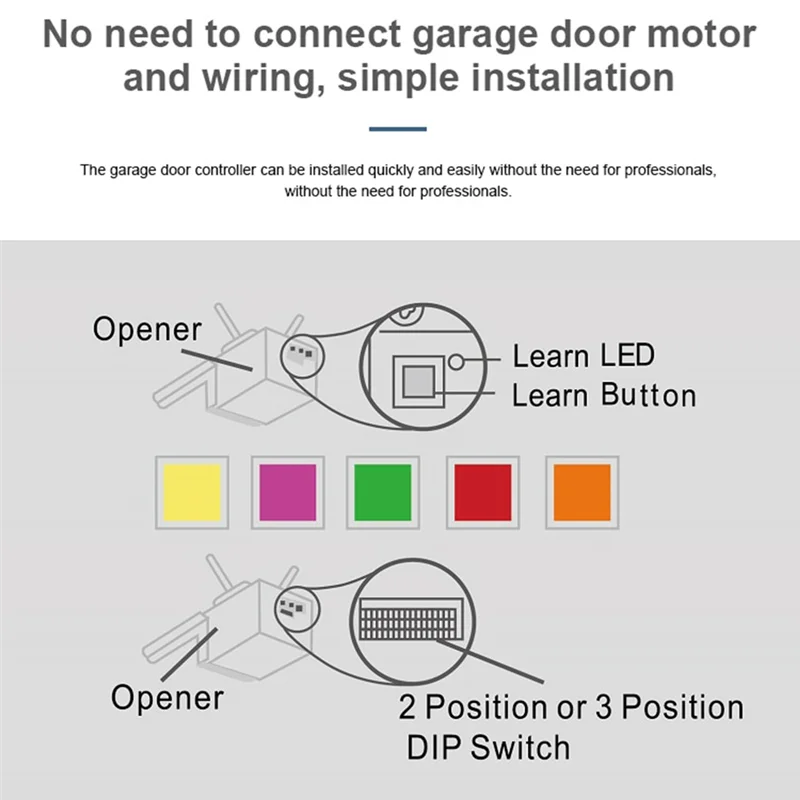 No need to connect garage door motor and wiring, simple installation

The garage door controller can be installed quickly and easily without the need for professionals, without the need for professionals.

Opener

Learn LED

Learn Button

Opener

2 Position or 3 Position DIP Switch