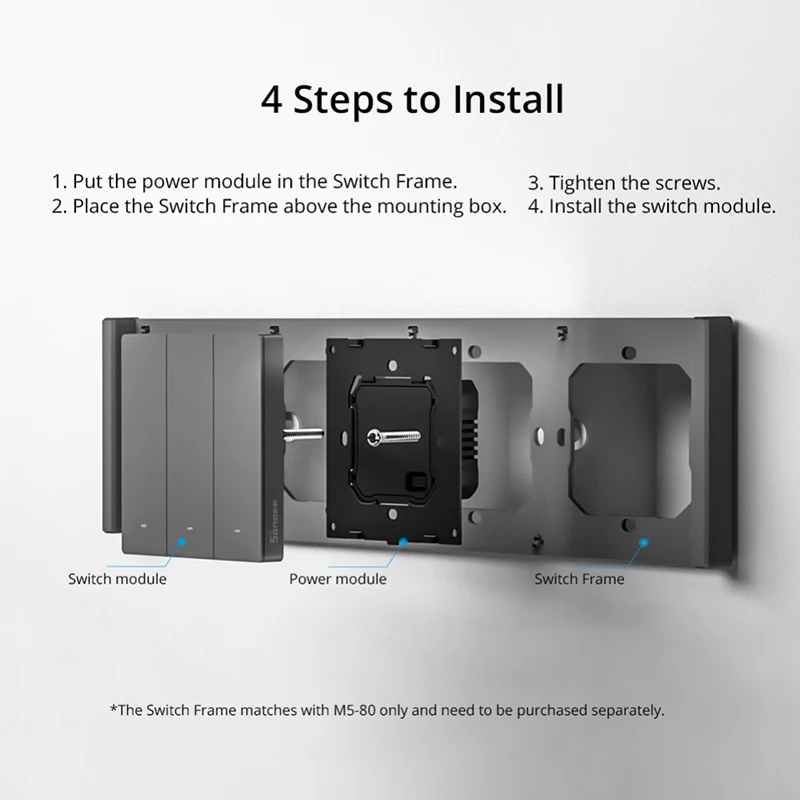 4 Steps to Install

1. Put the power module in the Switch Frame.
2. Place the Switch Frame above the mounting box.

3. Tighten the screws.
4. Install the switch module.

Sonoff

Switch module

Power module

Switch Frame

*The Switch Frame matches with M5-80 only and need to be purchased separately.