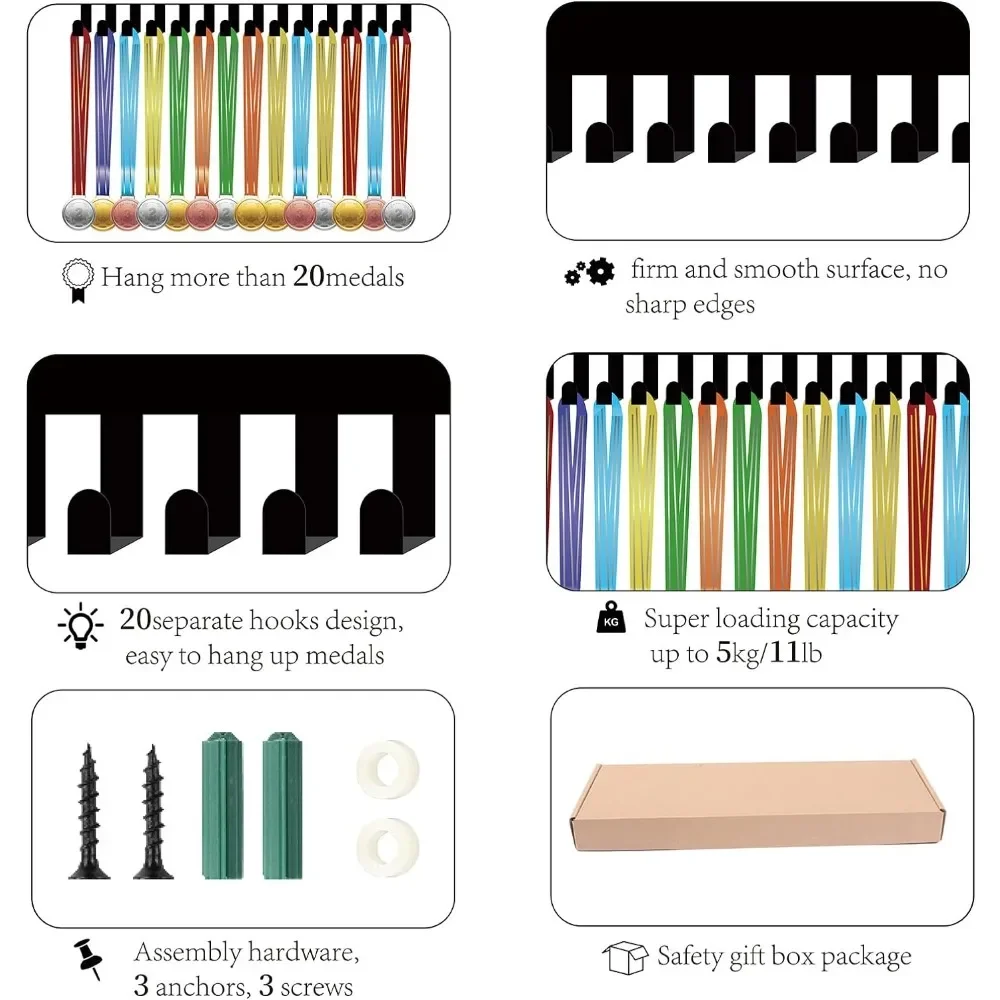 Hang more than 20medals

firm and smooth surface, no sharp edges

20separate hooks design, easy to hang up medals

KG

Super loading capacity up to 5kg/11lb

Assembly hardware, 3 anchors, 3 screws

Safety gift box package