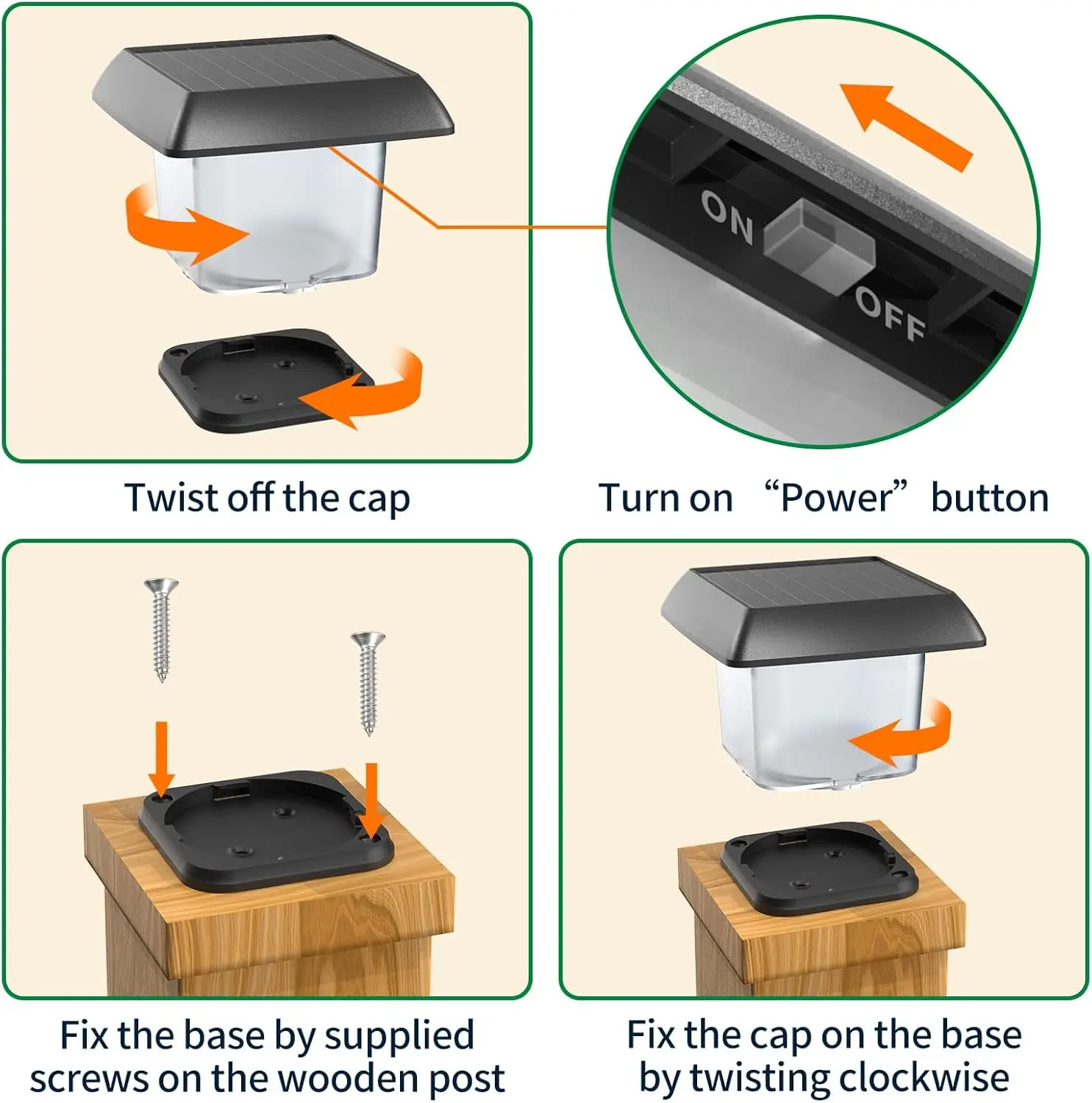 ON
OFF

Twist off the cap

Turn on “Power” button

Fix the base by supplied screws on the wooden post

Fix the cap on the base by twisting clockwise