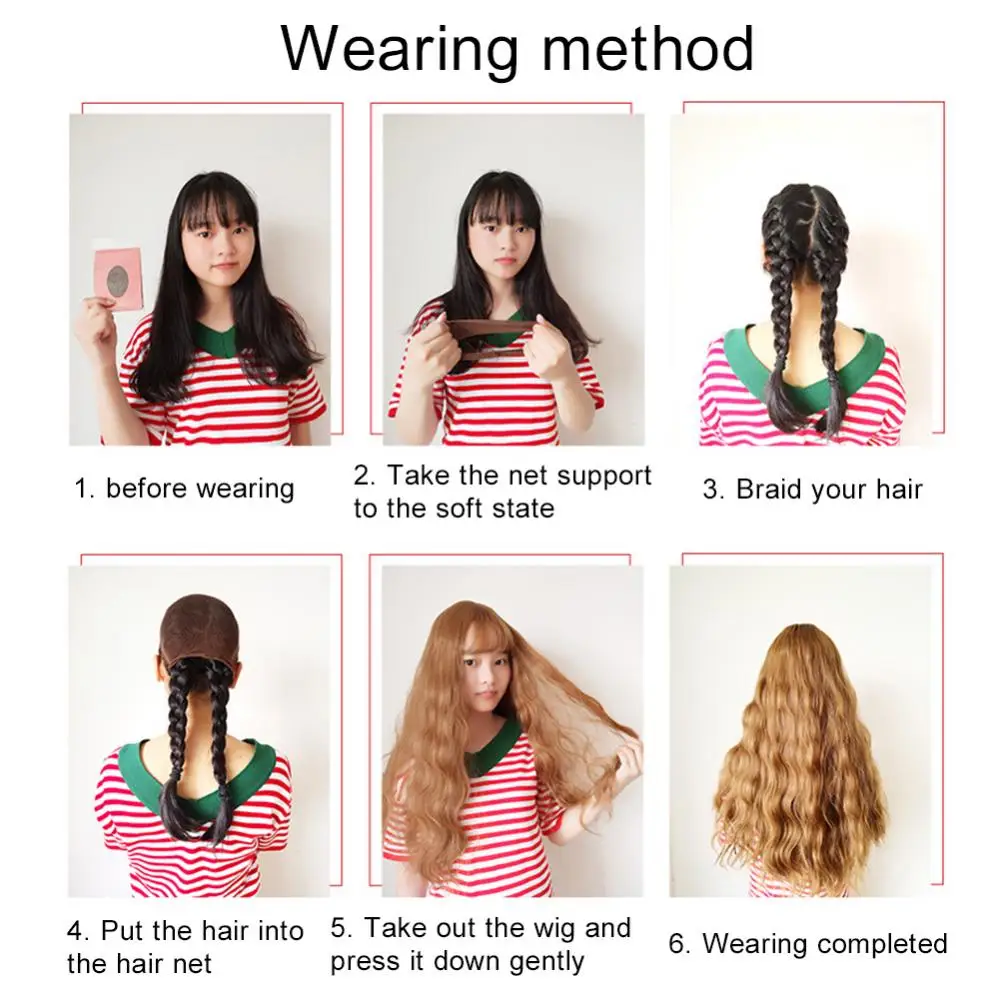 Wearing method

1. before wearing

2. Take the net support to the soft state

3. Braid your hair

4. Put the hair into the hair net

5. Take out the wig and press it down gently

6. Wearing completed