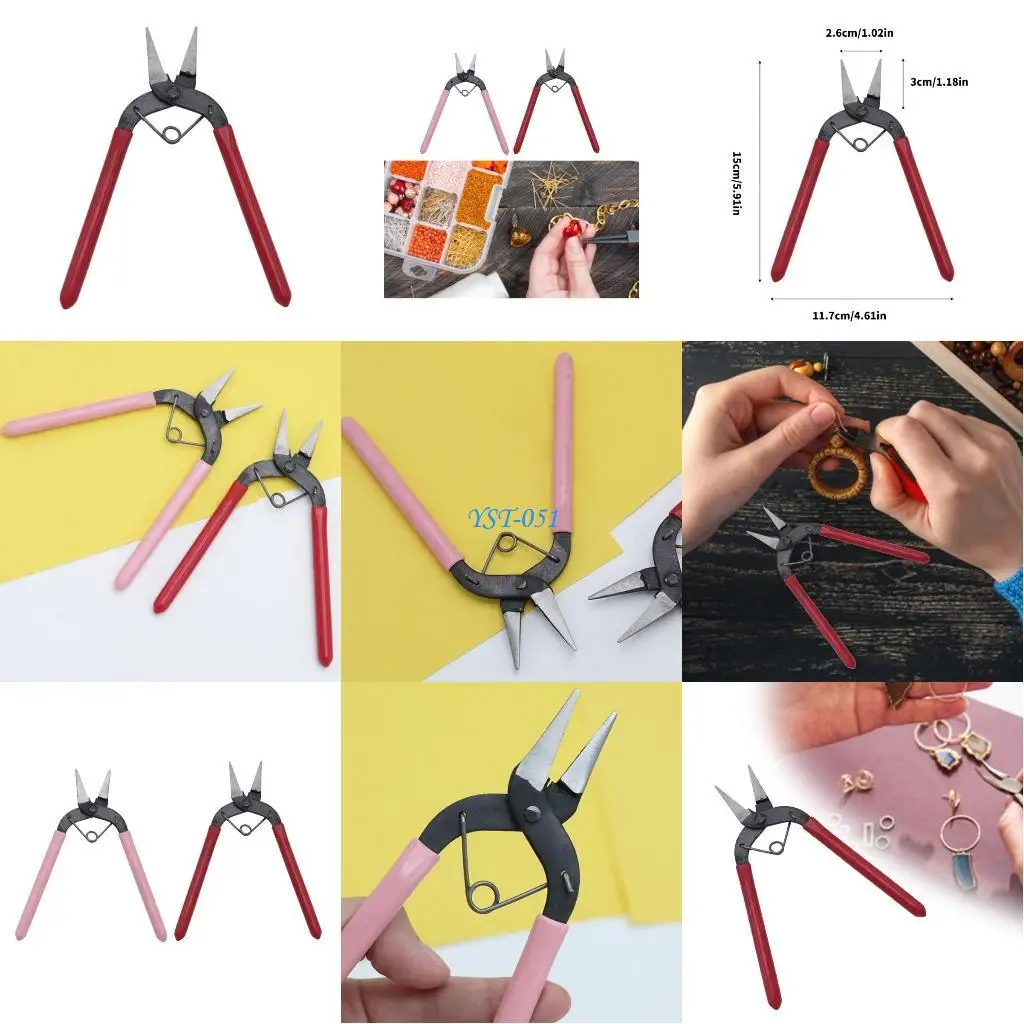 2.6cm/1.02in
3cm/1.18in
15cm/5.91in
11.7cm/4.61in

YST-051