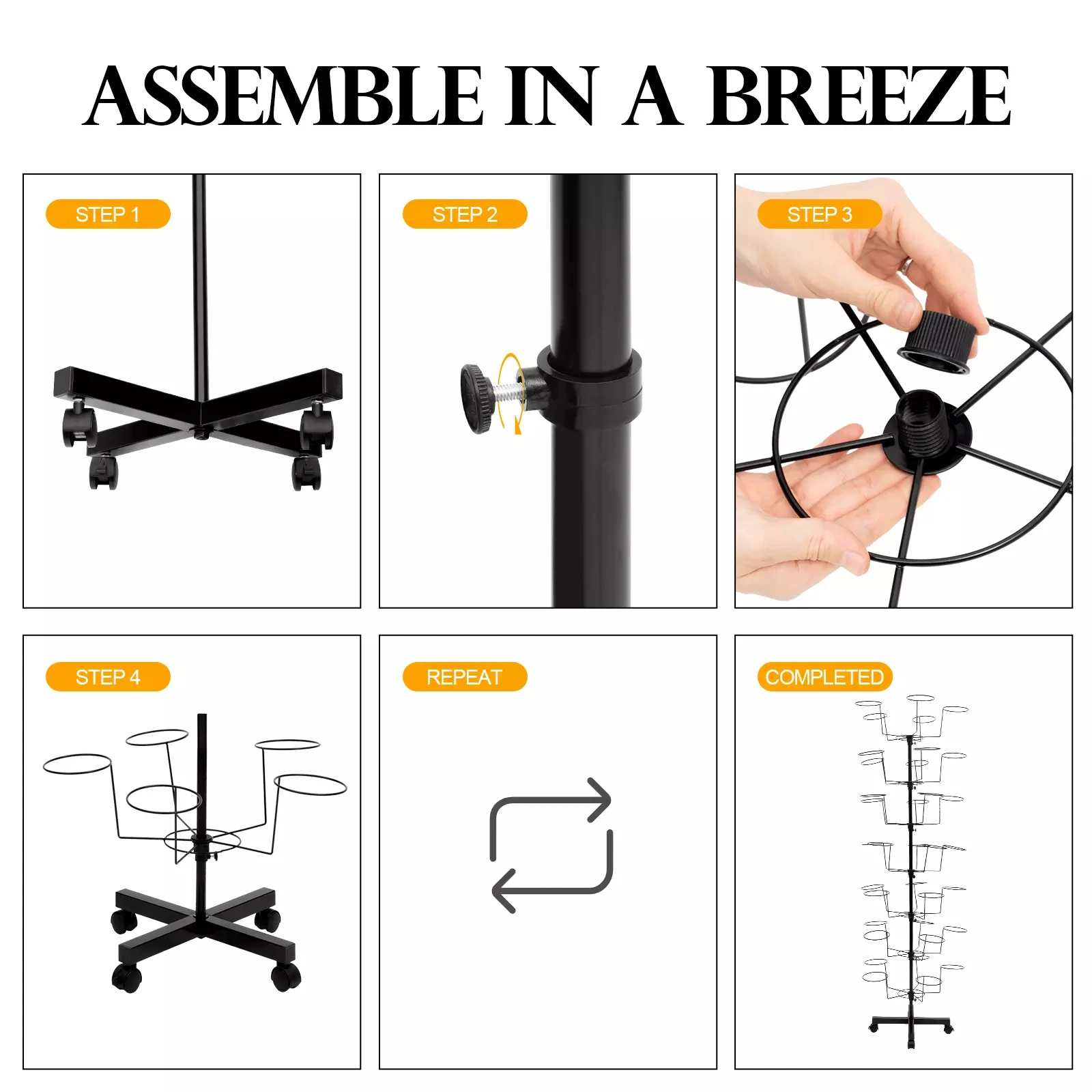 ASSEMBLE IN A BREEZE

STEP 1

STEP 2

STEP 3

STEP 4

REPEAT

COMPLETED