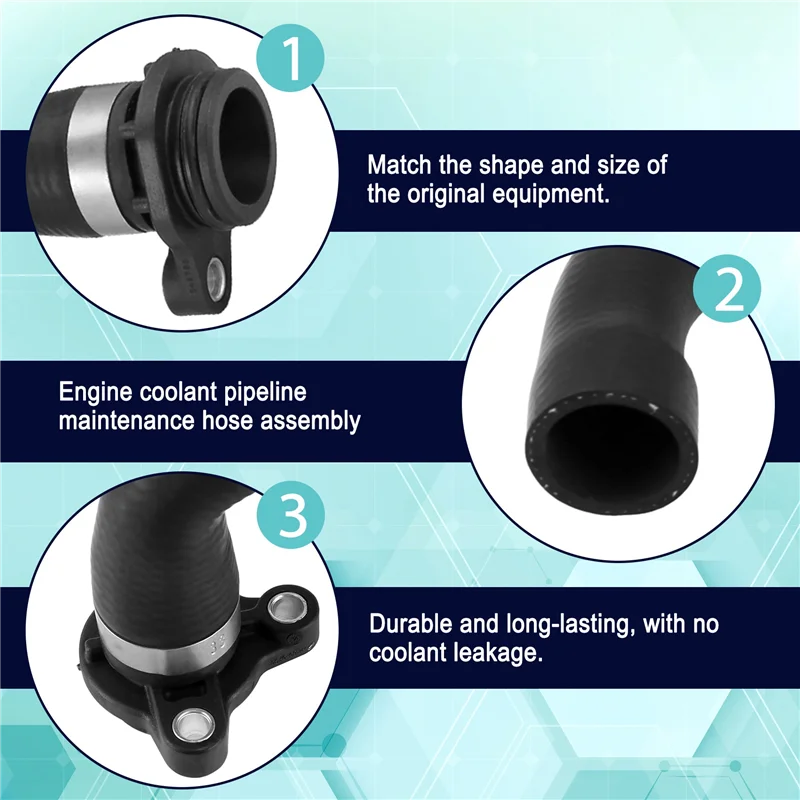 1

Match the shape and size of the original equipment.

2

Engine coolant pipeline maintenance hose assembly

3

Durable and long-lasting, with no coolant leakage.