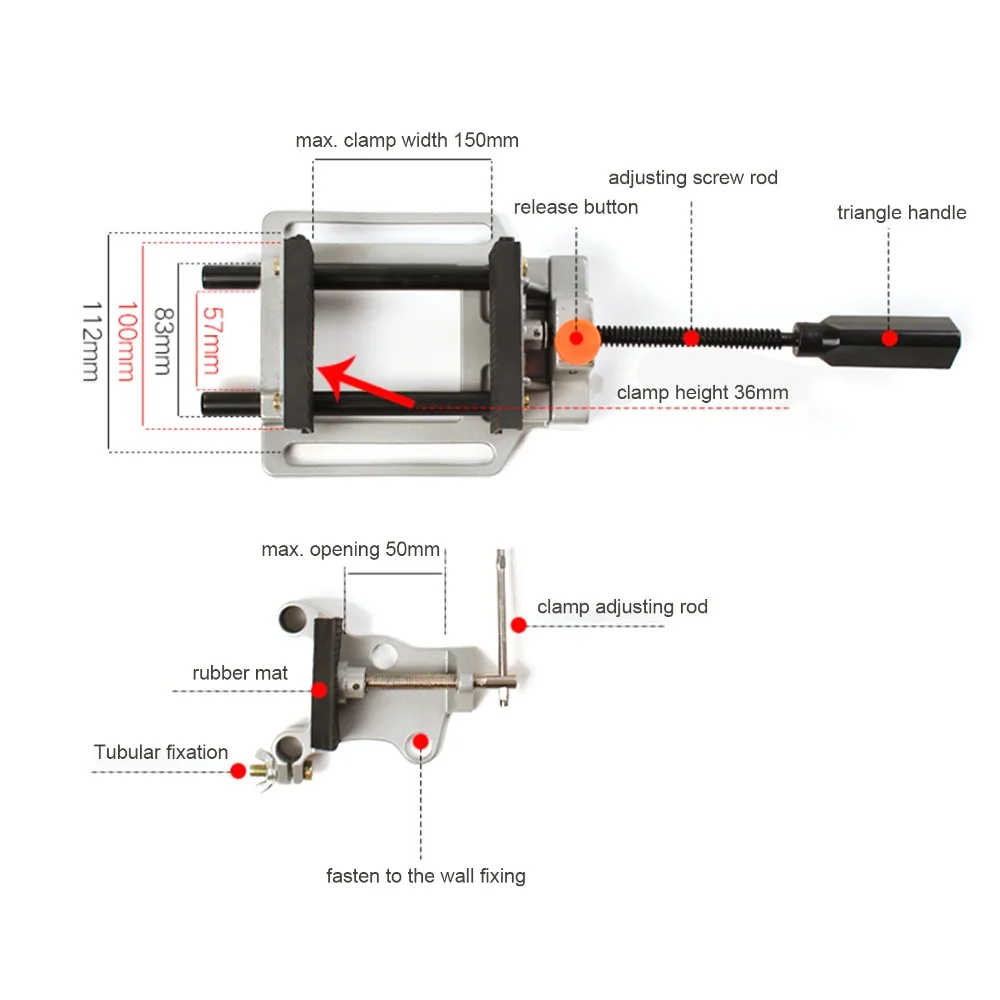 max. clamp width 150mm

adjusting screw rod

release button

triangle handle

112mm

100mm

83mm

57mm

clamp height 36mm

max. opening 50mm

clamp adjusting rod

rubber mat

Tubular fixation

fasten to the wall fixing