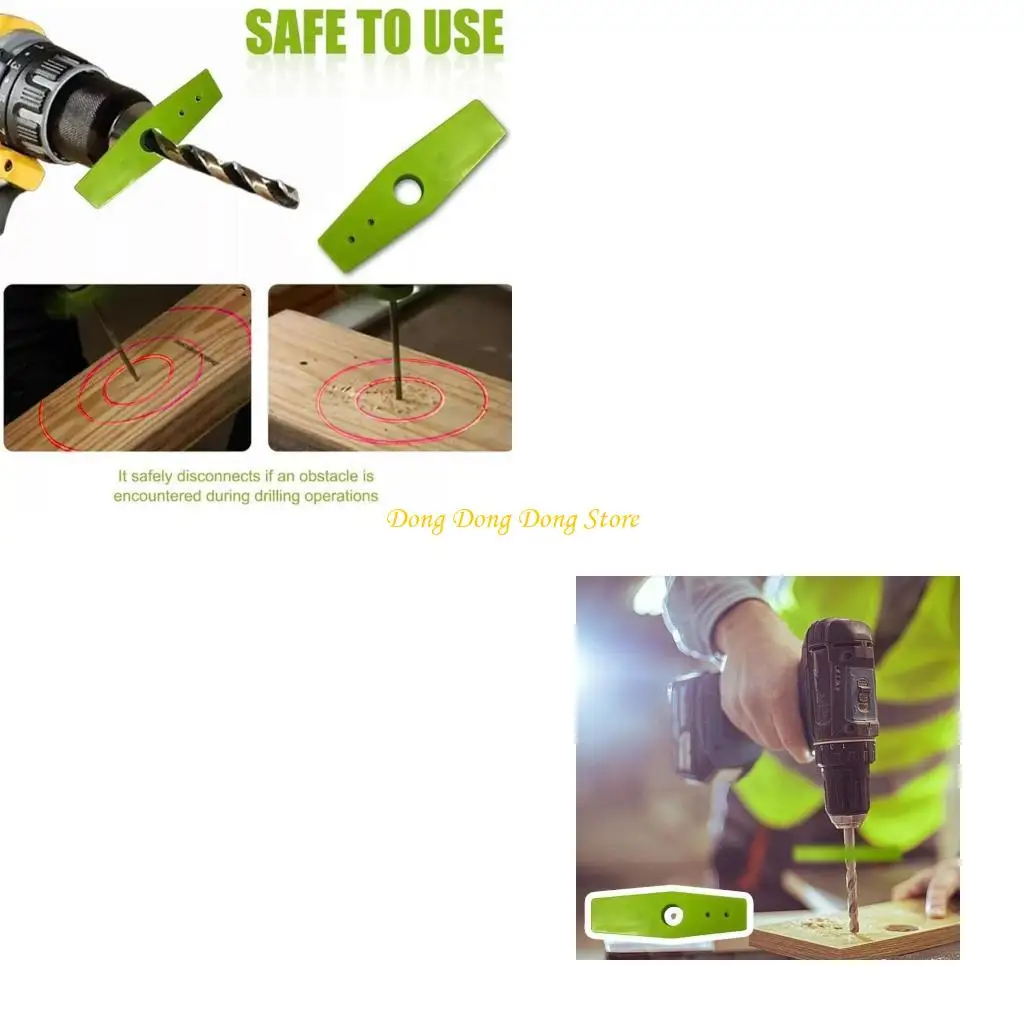 SAFE TO USE

It safely disconnects if an obstacle is encountered during drilling operations

Dong Dong Dong Store