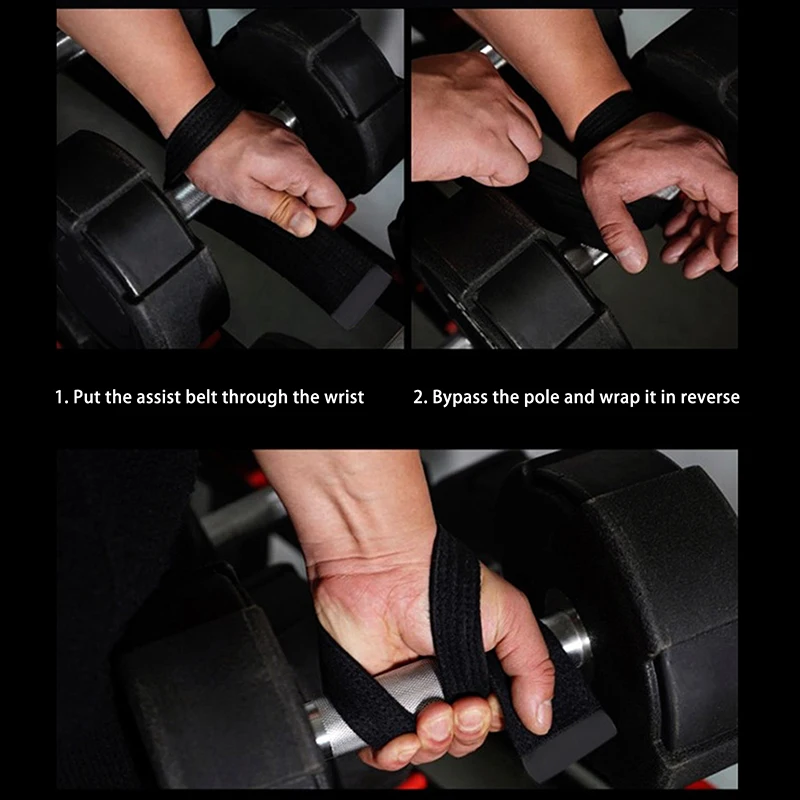 1. Put the assist belt through the wrist

2. Bypass the pole and wrap it in reverse