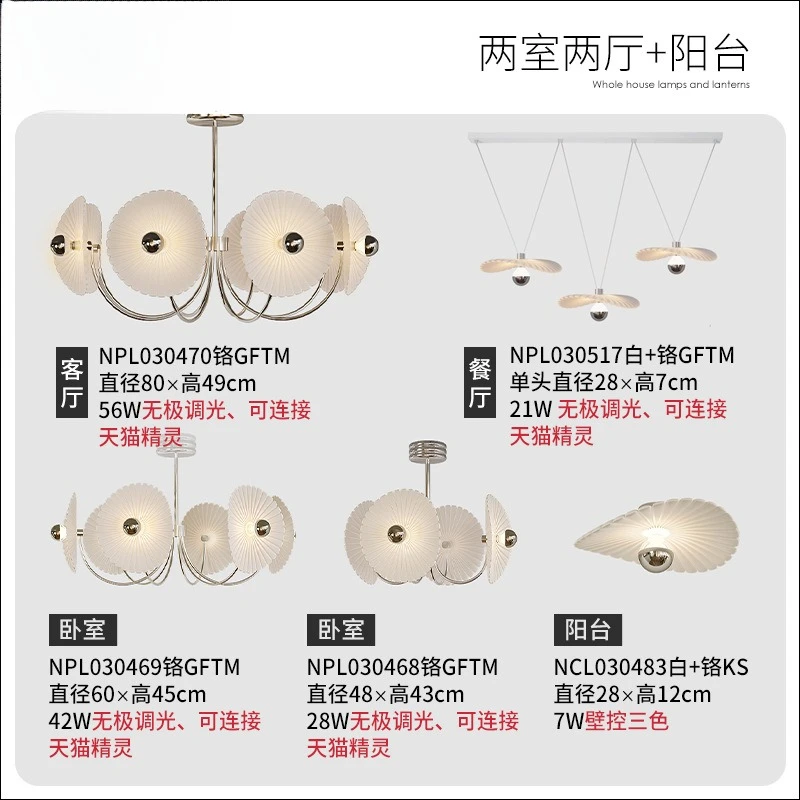 两室两厅+阳台
Whole house lamps and lanterns

客厅
NPL030470铬GFTM
直径80×高49cm
56W无极调光、可连接天猫精灵

餐厅
NPL030517白+铬GFTM
单头直径28×高7cm
21W 无极调光、可连接天猫精灵

卧室
NPL030469铬GFTM
直径60×高45cm
42W无极调光、可连接天猫精灵

卧室
NPL030468铬GFTM
直径48×高43cm
28W无极调光、可连接天猫精灵

阳台
NCL030483白+铬KS
直径28×高12cm
7W壁控三色