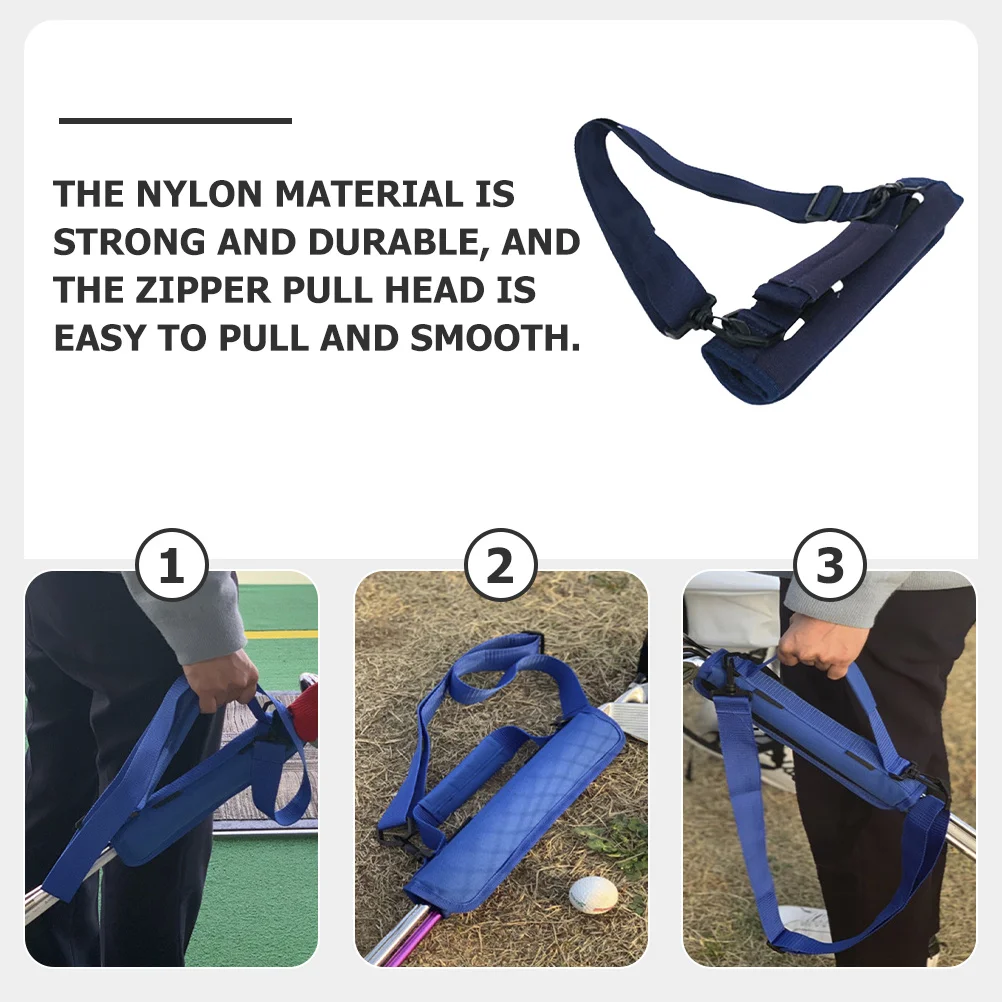 THE NYLON MATERIAL IS STRONG AND DURABLE, AND THE ZIPPER PULL HEAD IS EASY TO PULL AND SMOOTH.

1

2

3