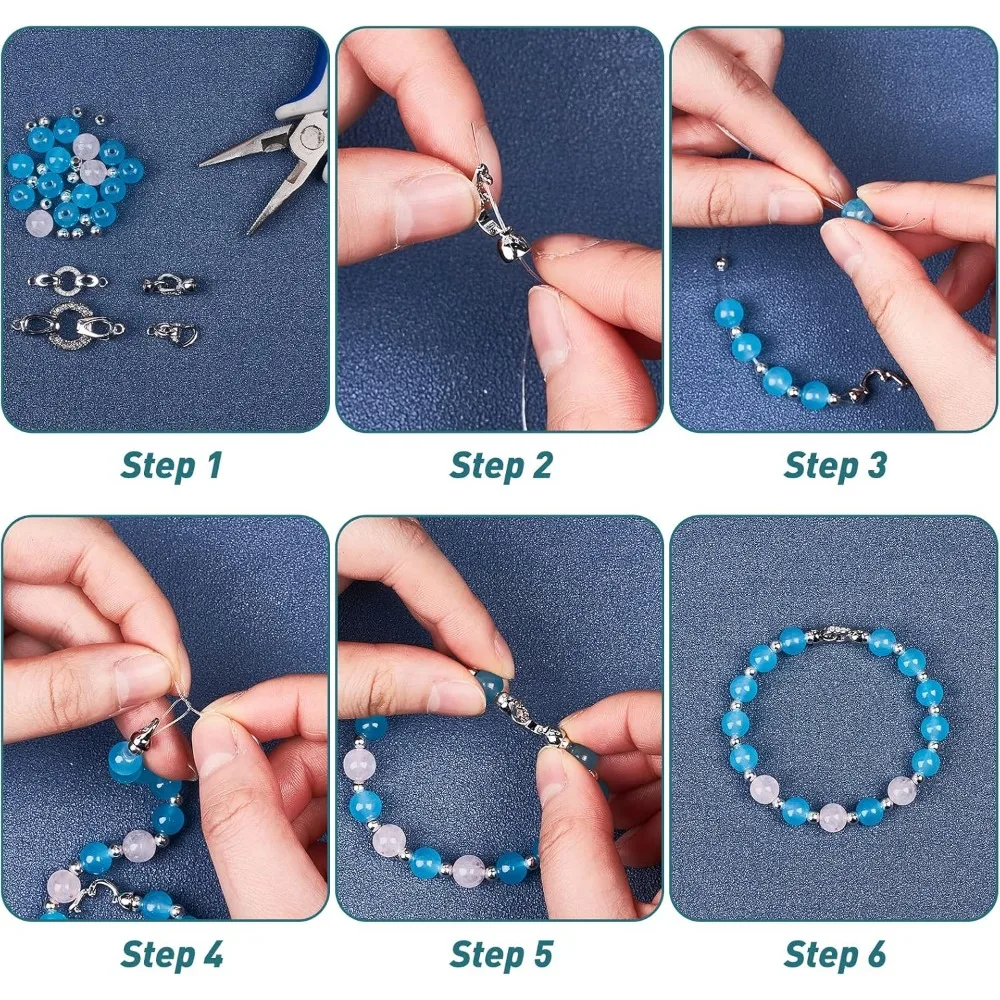 Step 1

Step 2

Step 3

Step 4

Step 5

Step 6