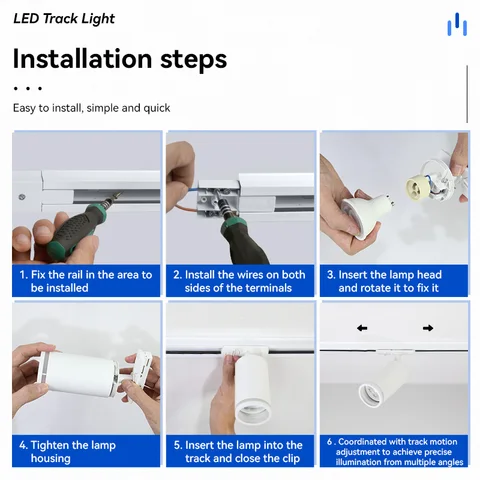 LED Track Light

Installation steps

Easy to install, simple and quick

1. Fix the rail in the area to be installed

2. Install the wires on both sides of the terminals

3. Insert the lamp head and rotate it to fix it

4. Tighten the lamp housing

5. Insert the lamp into the track and close the clip

6 . Coordinated with track motion adjustment to achieve precise illumination from multiple angles