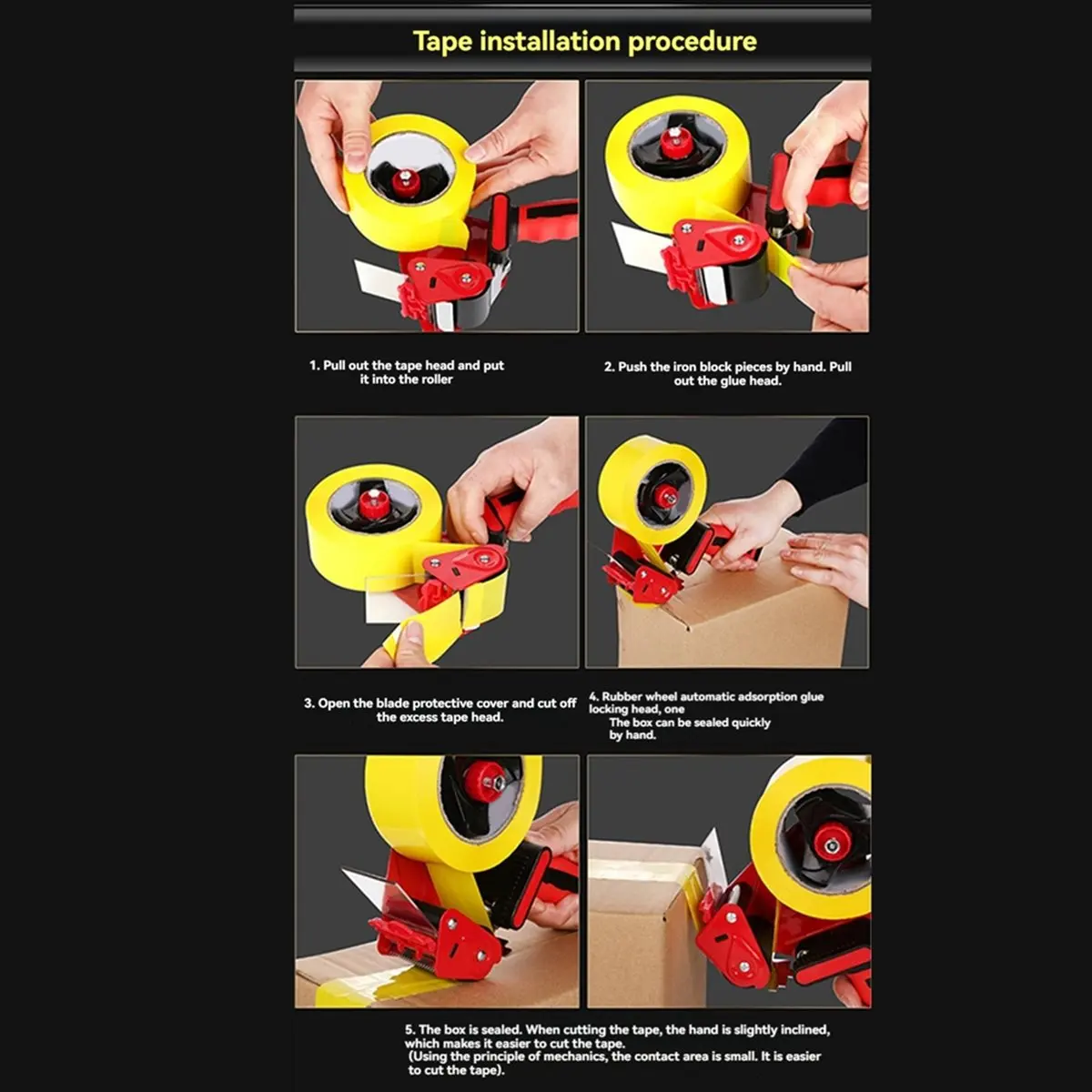 Tape installation procedure

1. Pull out the tape head and put it into the roller

2. Push the iron block pieces by hand. Pull out the glue head.

3. Open the blade protective cover and cut off the excess tape head.

4. Rubber wheel automatic adsorption glue locking head, one

The box can be sealed quickly by hand.

5. The box is sealed. When cutting the tape, the hand is slightly inclined, which makes it easier to cut the tape.
(Using the principle of mechanics, the contact area is small. It is easier to cut the tape).