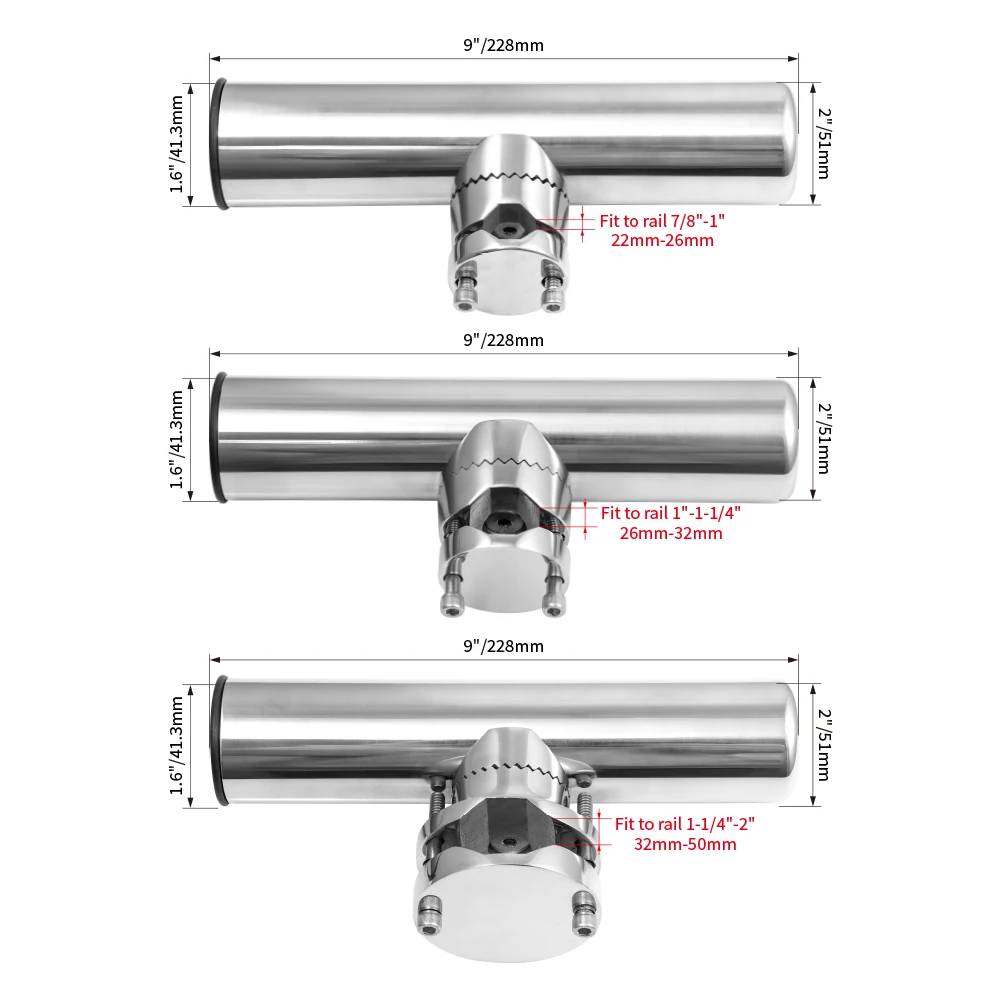 9"/228mm

1.6"/41.3mm

2"/51mm

Fit to rail 7/8"-1"
22mm-26mm

9"/228mm

1.6"/41.3mm

2"/51mm

Fit to rail 1"-1-1/4"
26mm-32mm

9"/228mm

1.6"/41.3mm

2"/51mm

Fit to rail 1-1/4"-2"
32mm-50mm