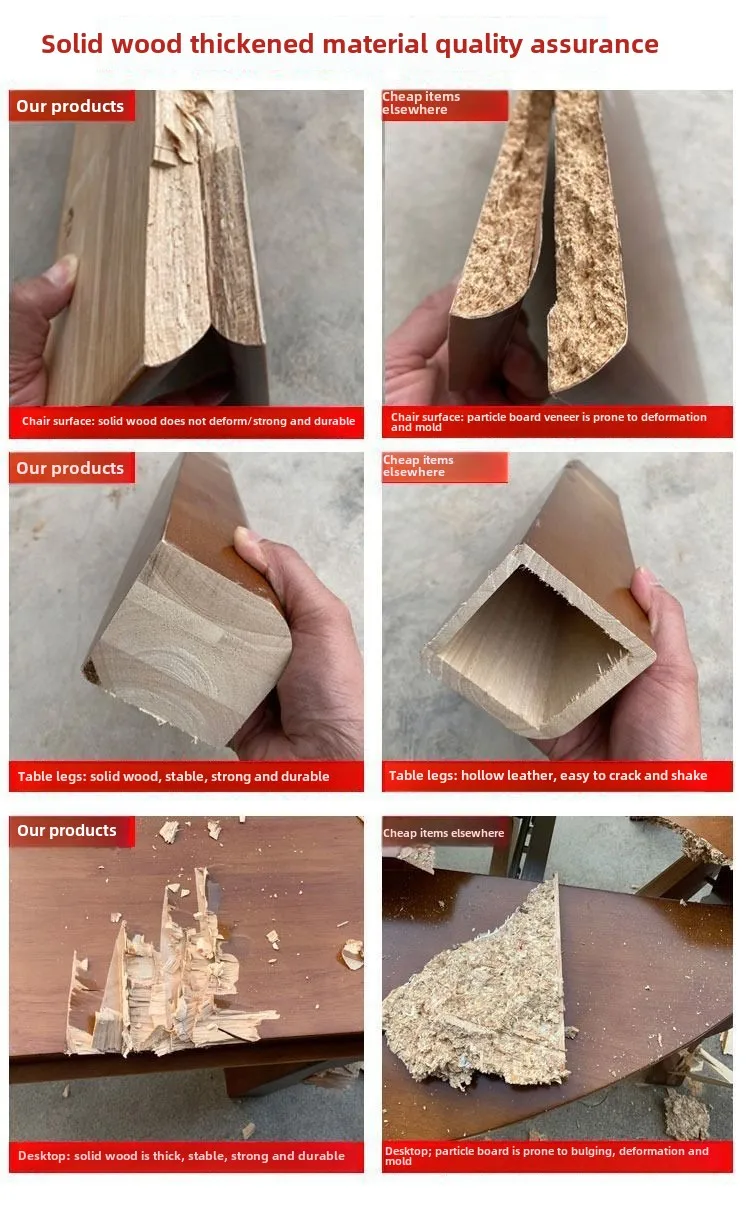 Solid wood thickened material quality assurance

Our products

Chair surface: solid wood does not deform/strong and durable

Cheap items elsewhere

Chair surface: particle board veneer is prone to deformation and mold

Our products

Table legs: solid wood, stable, strong and durable

Cheap items elsewhere

Table legs: hollow leather, easy to crack and shake

Our products

Desktop: solid wood is thick, stable, strong and durable

Cheap items elsewhere

Desktop; particle board is prone to bulging, deformation and mold