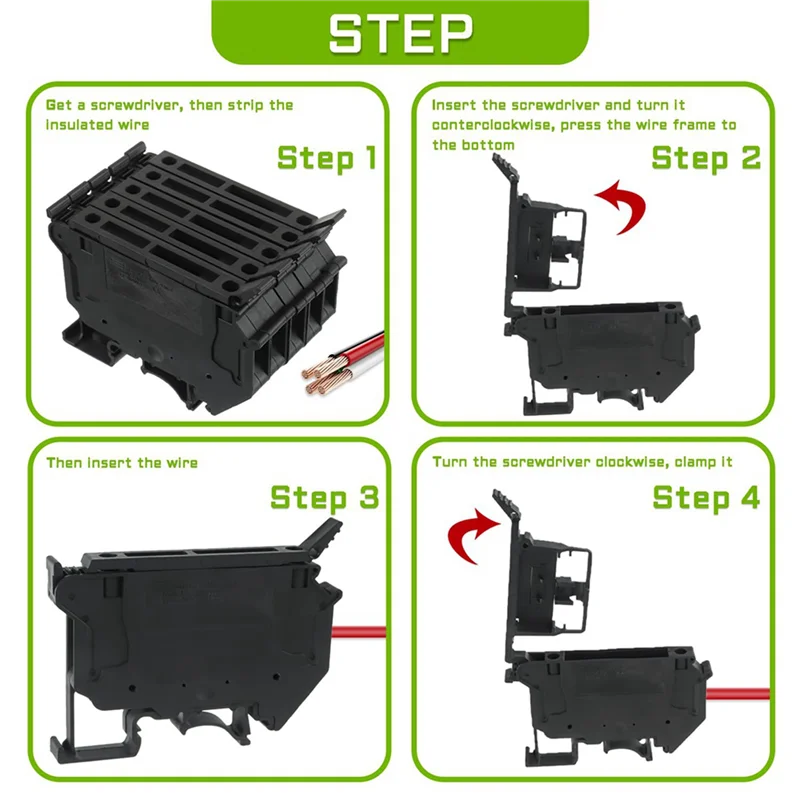 STEP

Get a screwdriver, then strip the insulated wire

Step 1

Insert the screwdriver and turn it conterclockwise, press the wire frame to the bottom

Step 2

Then insert the wire

Step 3

Turn the screwdriver clockwise, clamp it

Step 4