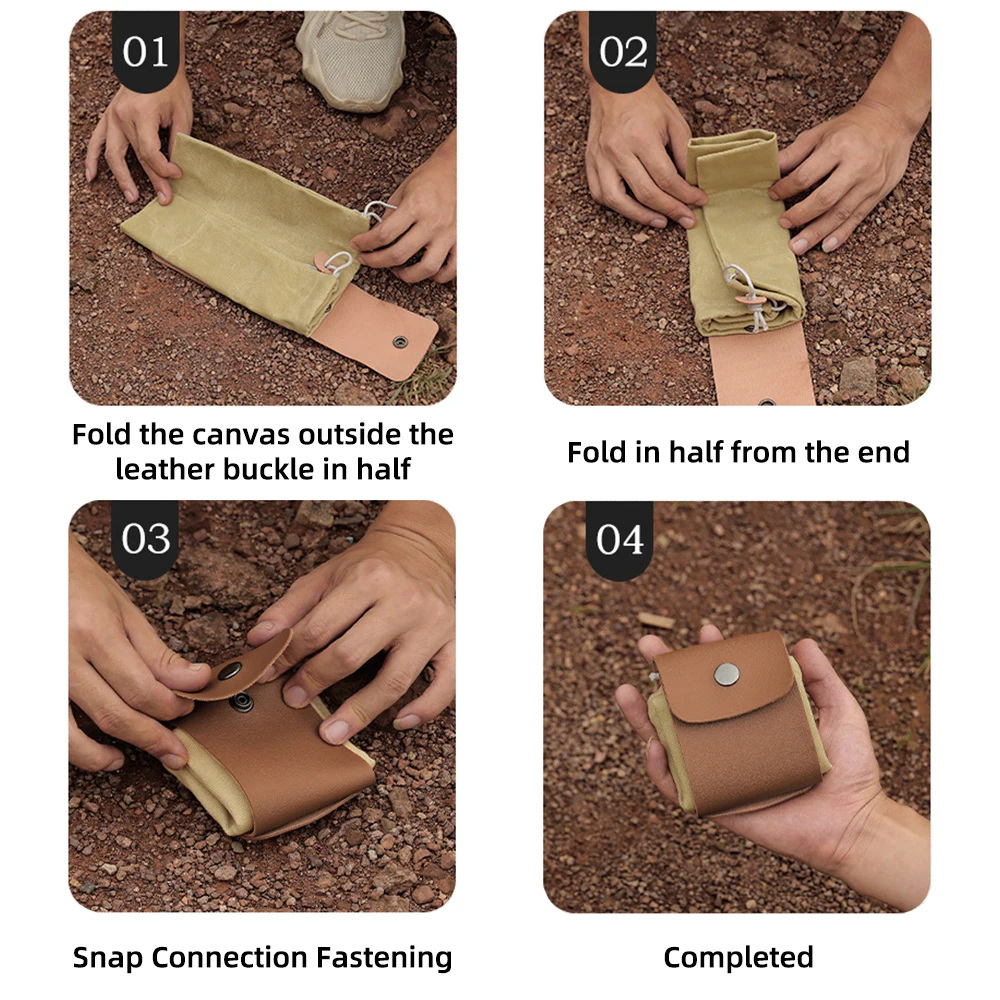 01

Fold the canvas outside the leather buckle in half

02

Fold in half from the end

03

Snap Connection Fastening

04

Completed