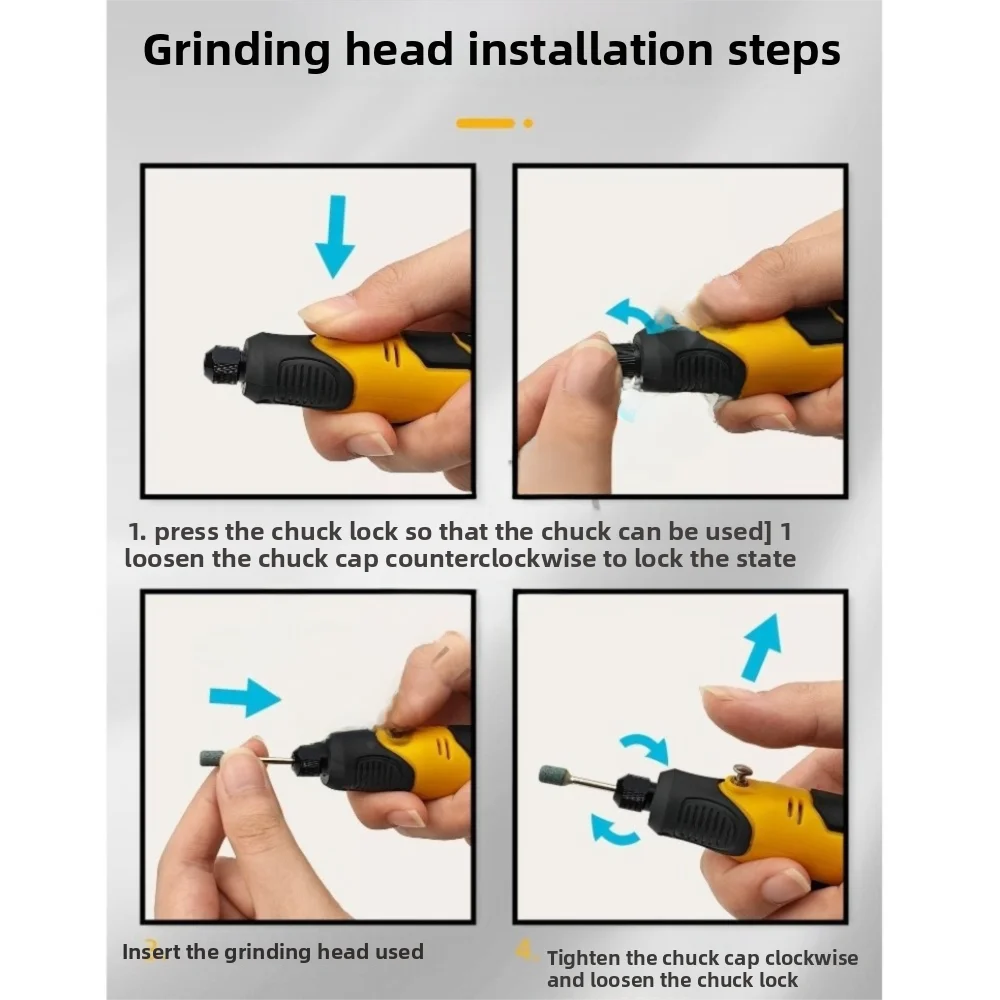 Grinding head installation steps

1. press the chuck lock so that the chuck can be used] 1 loosen the chuck cap counterclockwise to lock the state

Insert the grinding head used

4. Tighten the chuck cap clockwise and loosen the chuck lock