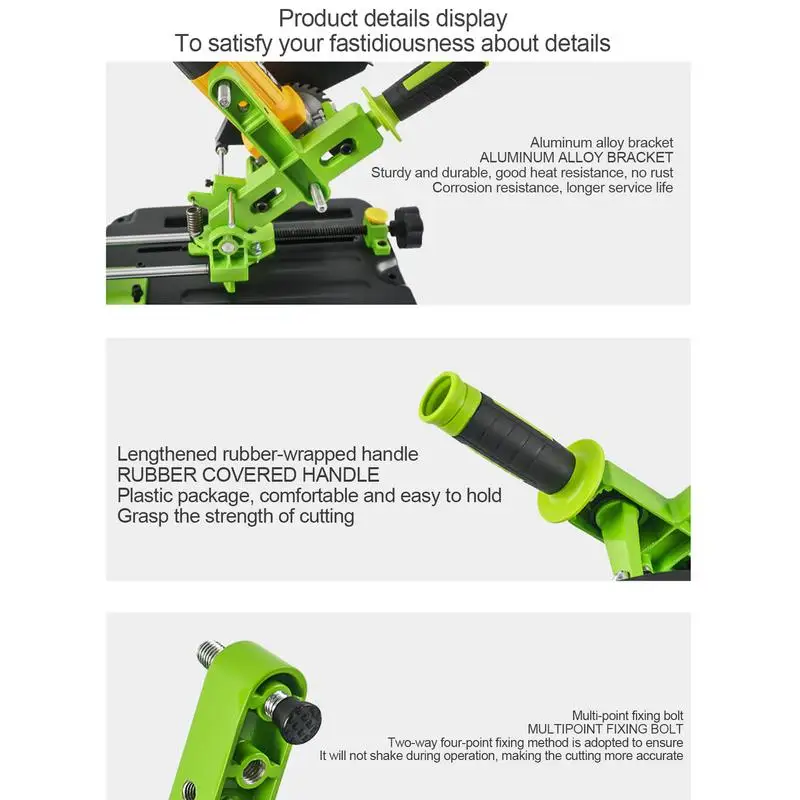 Product details display
To satisfy your fastidiousness about details

Aluminum alloy bracket
ALUMINUM ALLOY BRACKET
Sturdy and durable, good heat resistance, no rust
Corrosion resistance, longer service life

Lengthened rubber-wrapped handle
RUBBER COVERED HANDLE
Plastic package, comfortable and easy to hold
Grasp the strength of cutting

Multi-point fixing bolt
MULTIPOINT FIXING BOLT
Two-way four-point fixing method is adopted to ensure
It will not shake during operation, making the cutting more accurate