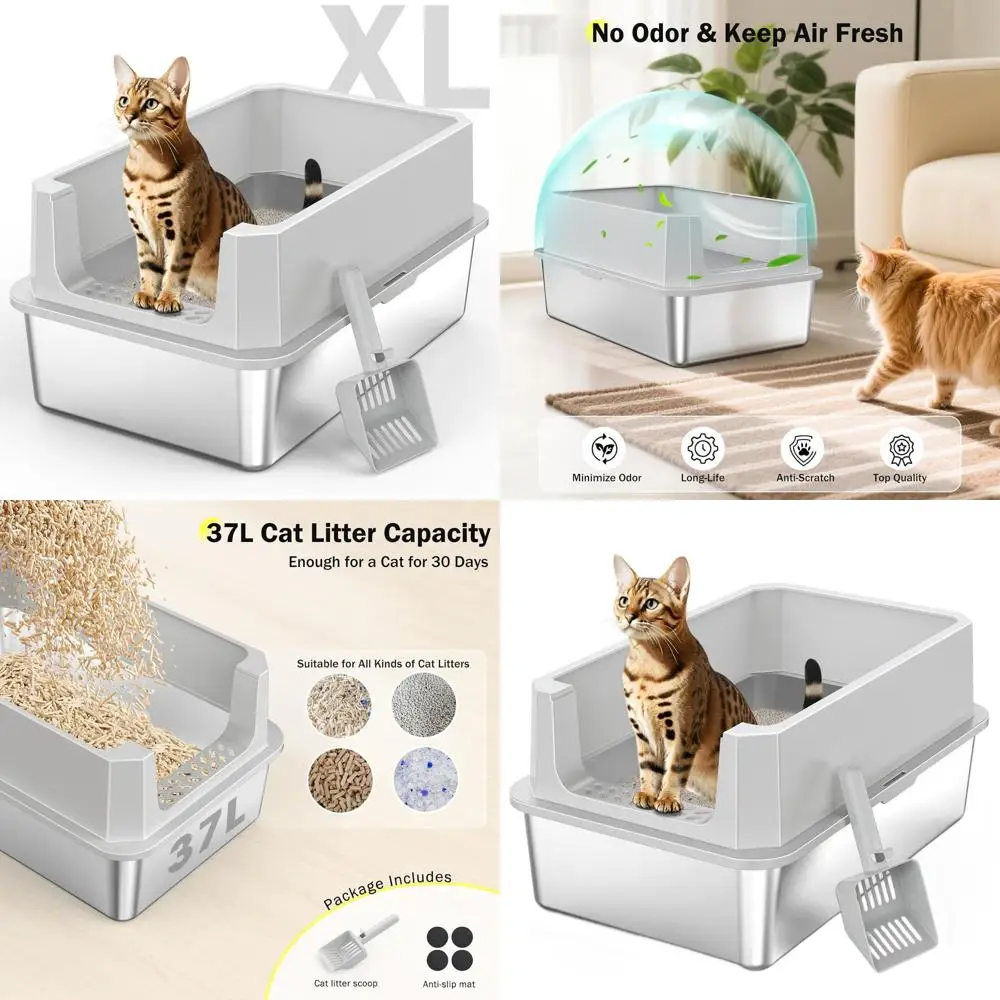 XL

No Odor & Keep Air Fresh

Minimize Odor
Long-Life
Anti-Scratch
Top Quality

37L Cat Litter Capacity
Enough for a Cat for 30 Days

Suitable for All Kinds of Cat Litters

37L

Package Includes
Cat litter scoop
Anti-slip mat