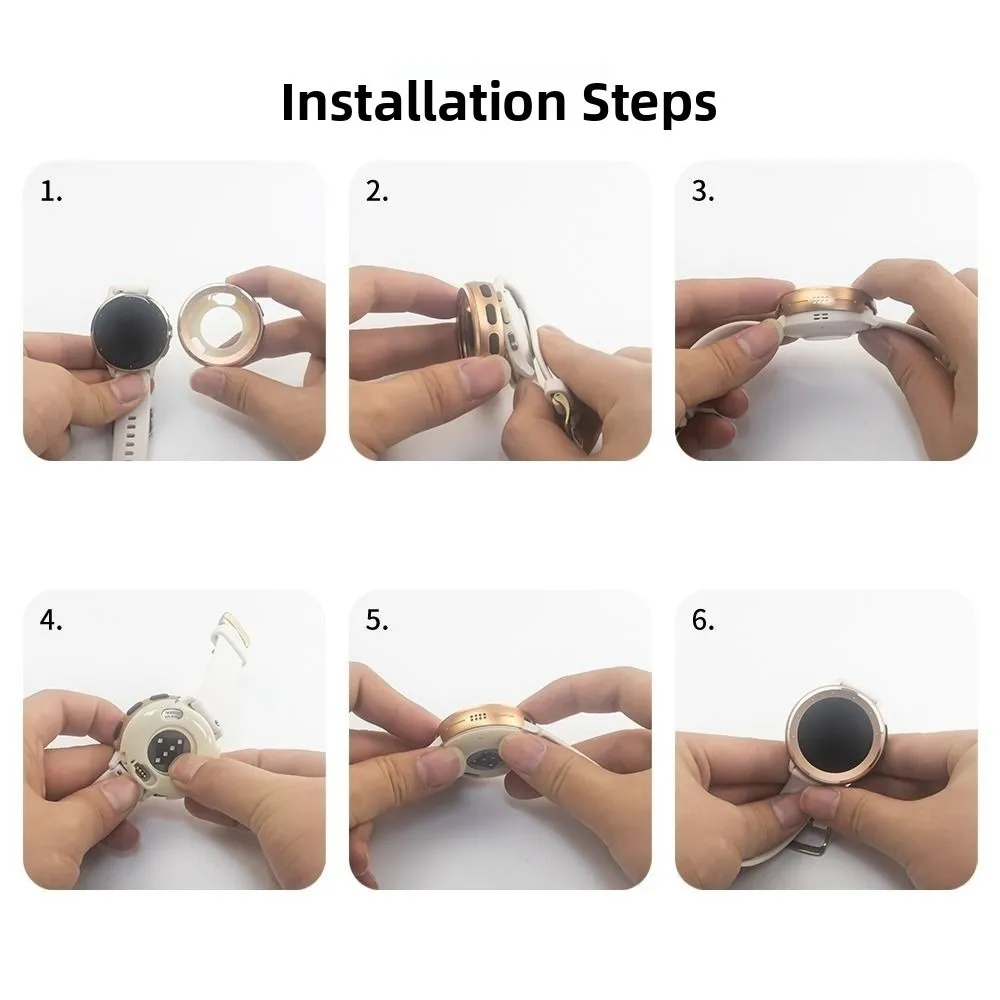 Installation Steps

1.

2.

3.

4.

5.

6.