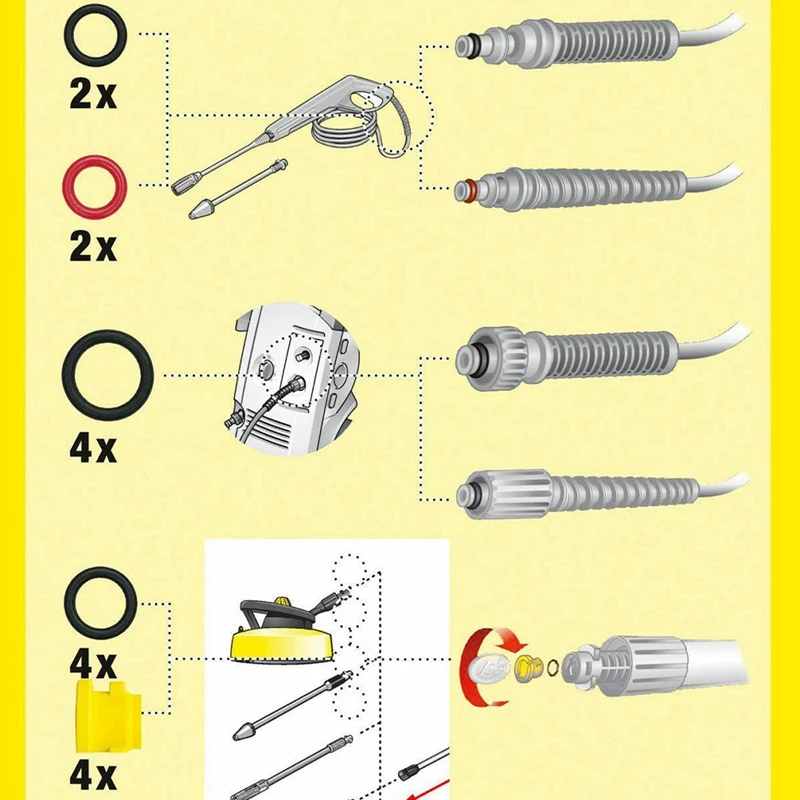 2x

2x

4x

4x

4x