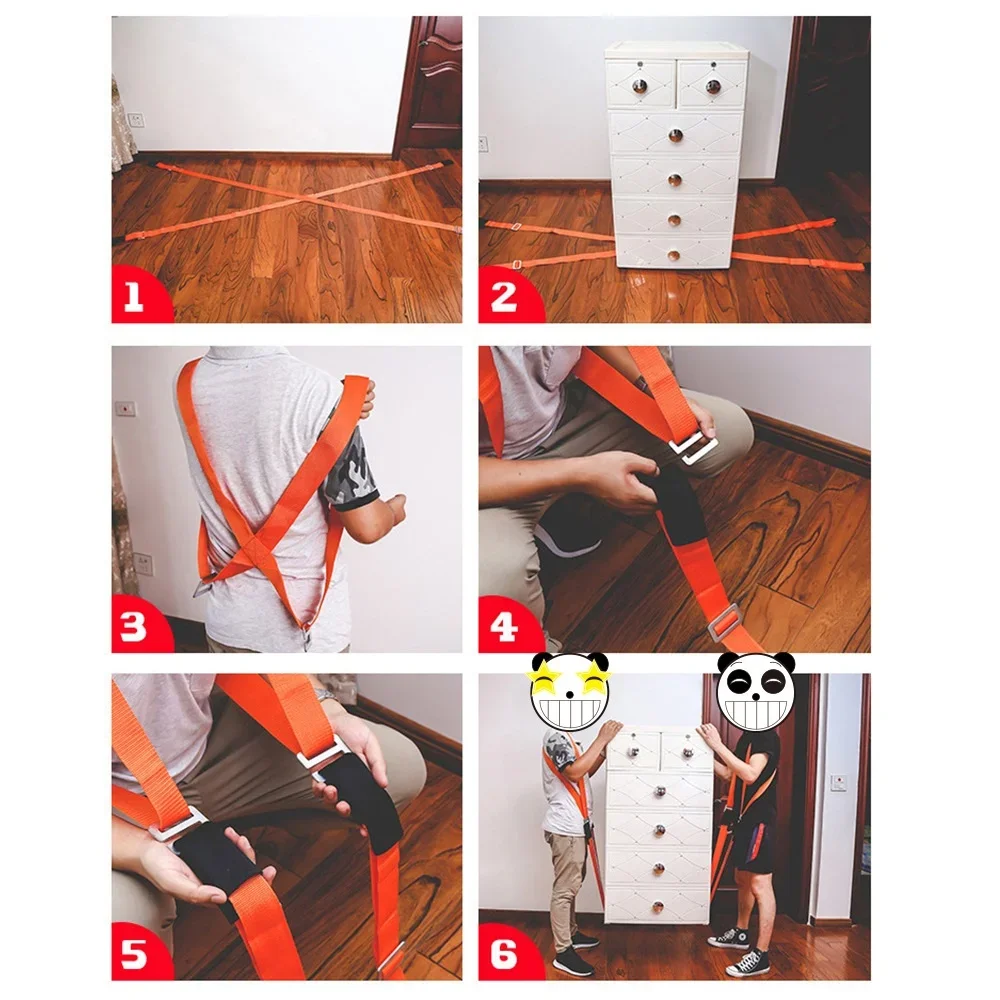 1

2

3

4

5

6