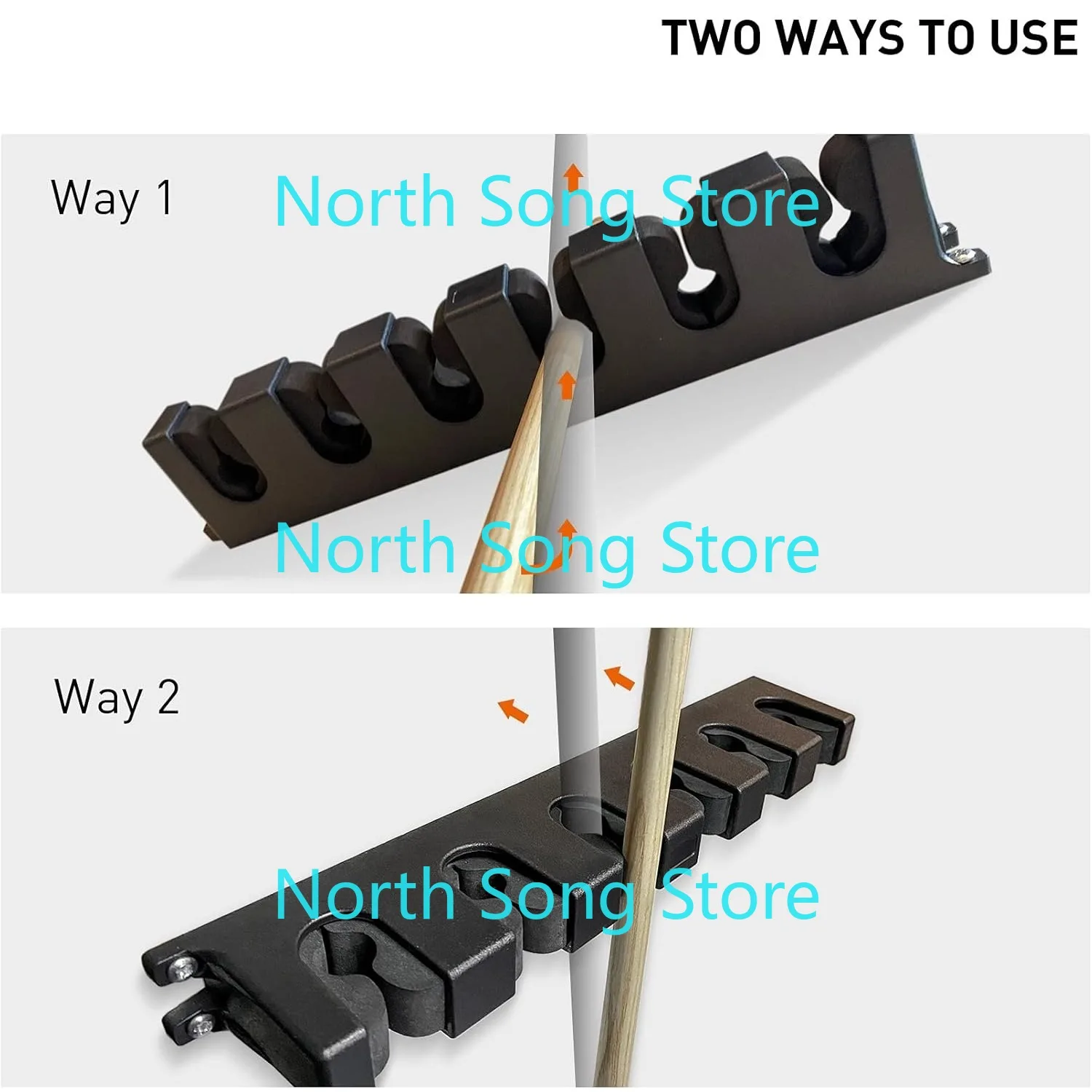 TWO WAYS TO USE

Way 1

North Song Store

North Song Store

Way 2

North Song Store