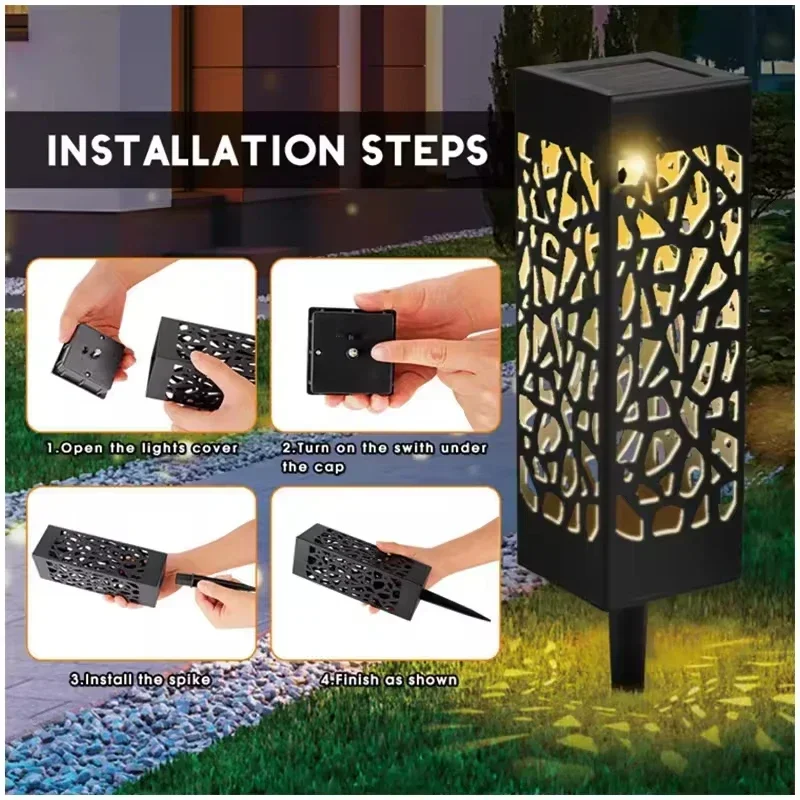 INSTALLATION STEPS

1.Open the lights cover

2.Turn on the swith under the cap

3.Install the spike

4.Finish as shown