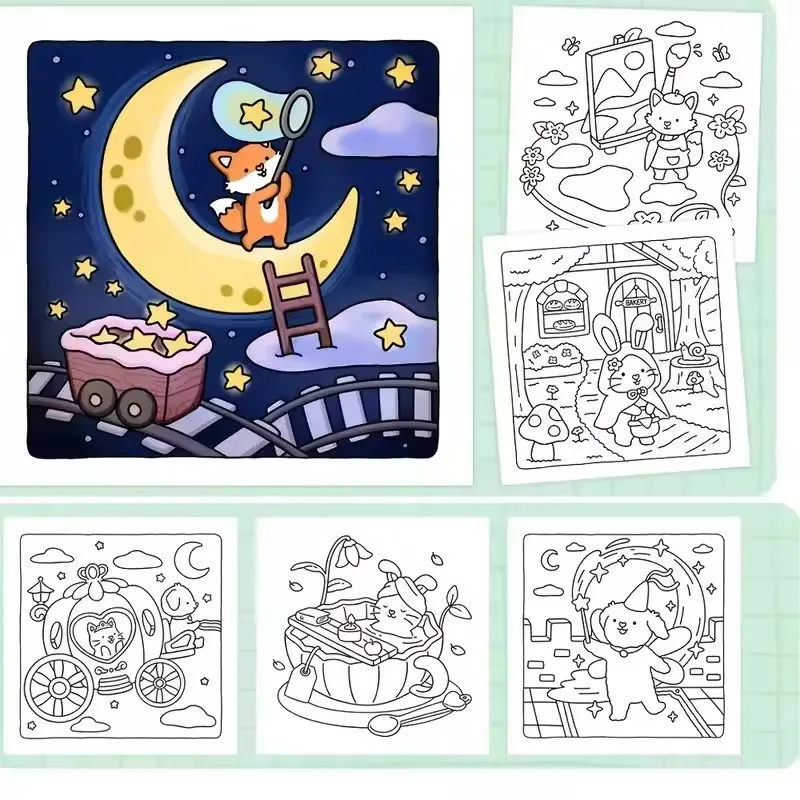 BAKERY