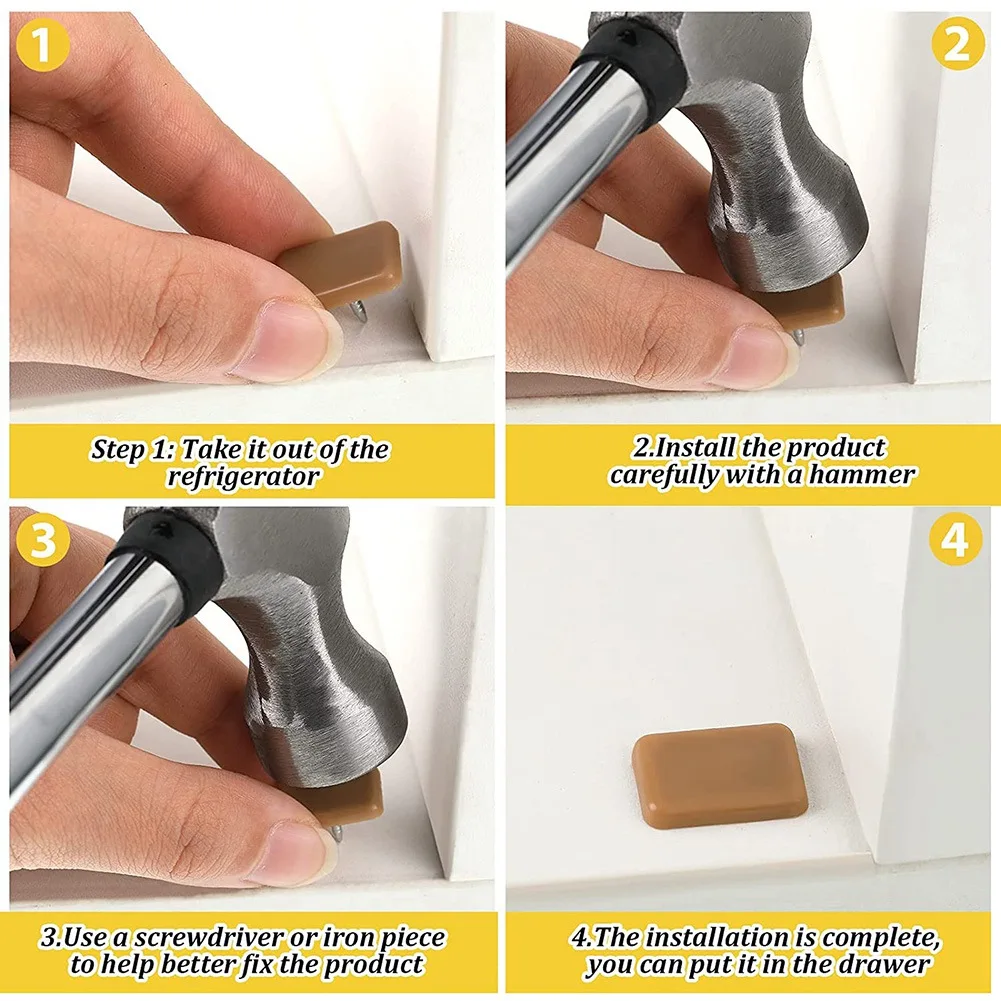 1

Step 1: Take it out of the refrigerator

2

2.Install the product carefully with a hammer

3

3.Use a screwdriver or iron piece to help better fix the product

4

4.The installation is complete, you can put it in the drawer