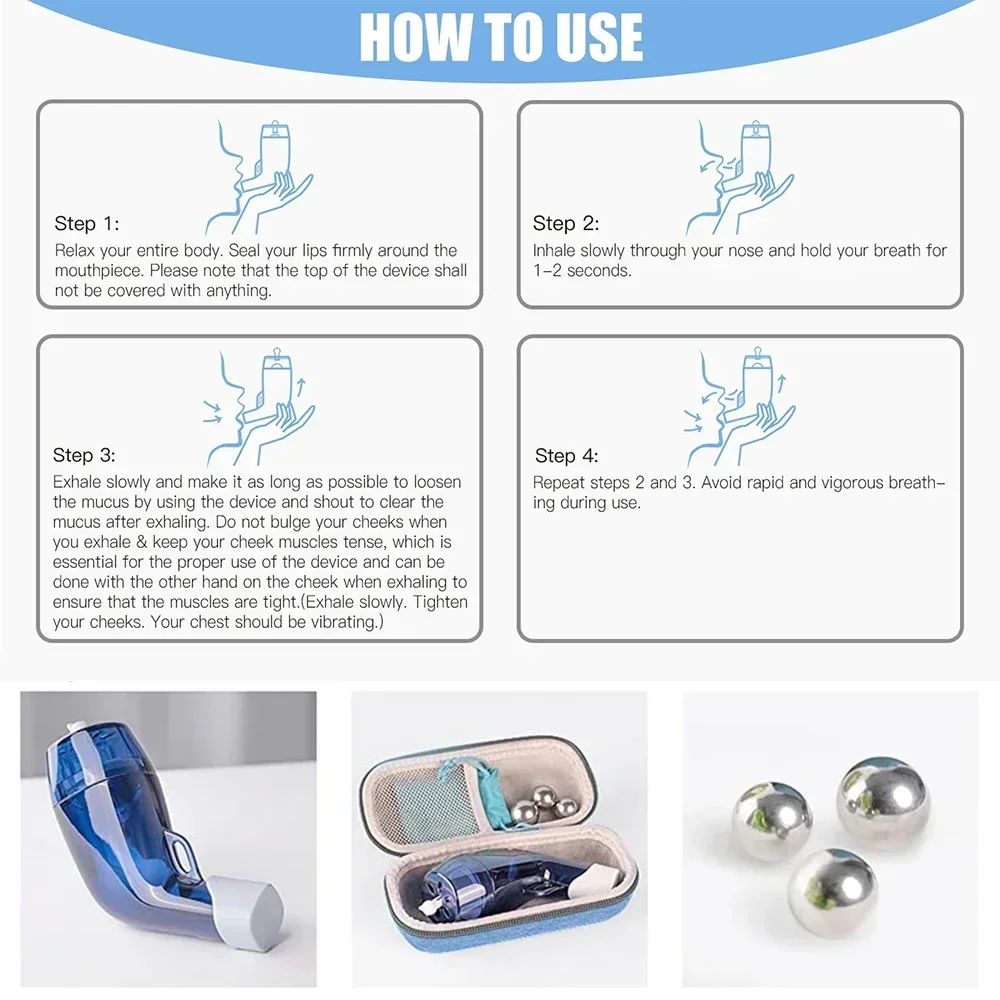 HOW TO USE

Step 1:
Relax your entire body. Seal your lips firmly around the mouthpiece. Please note that the top of the device shall not be covered with anything.

Step 2:
Inhale slowly through your nose and hold your breath for 1-2 seconds.

Step 3:
Exhale slowly and make it as long as possible to loosen the mucus by using the device and shout to clear the mucus after exhaling. Do not bulge your cheeks when you exhale & keep your cheek muscles tense, which is essential for the proper use of the device and can be done with the other hand on the cheek when exhaling to ensure that the muscles are tight.(Exhale slowly. Tighten your cheeks. Your chest should be vibrating.)

Step 4:
Repeat steps 2 and 3. Avoid rapid and vigorous breathing during use.