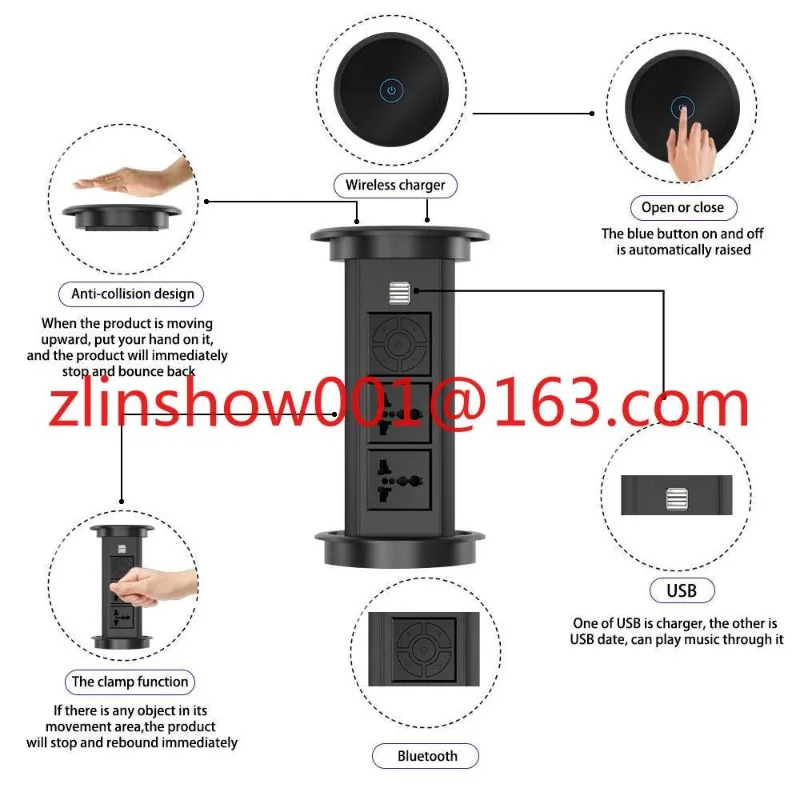 Wireless charger

Open or close

The blue button on and off is automatically raised

Anti-collision design

When the product is moving upward, put your hand on it, and the product will immediately stop and bounce back

zlinshow001@163.com

USB

One of USB is charger, the other is USB date, can play music through it

The clamp function

If there is any object in its movement area,the product will stop and rebound immediately

Bluetooth