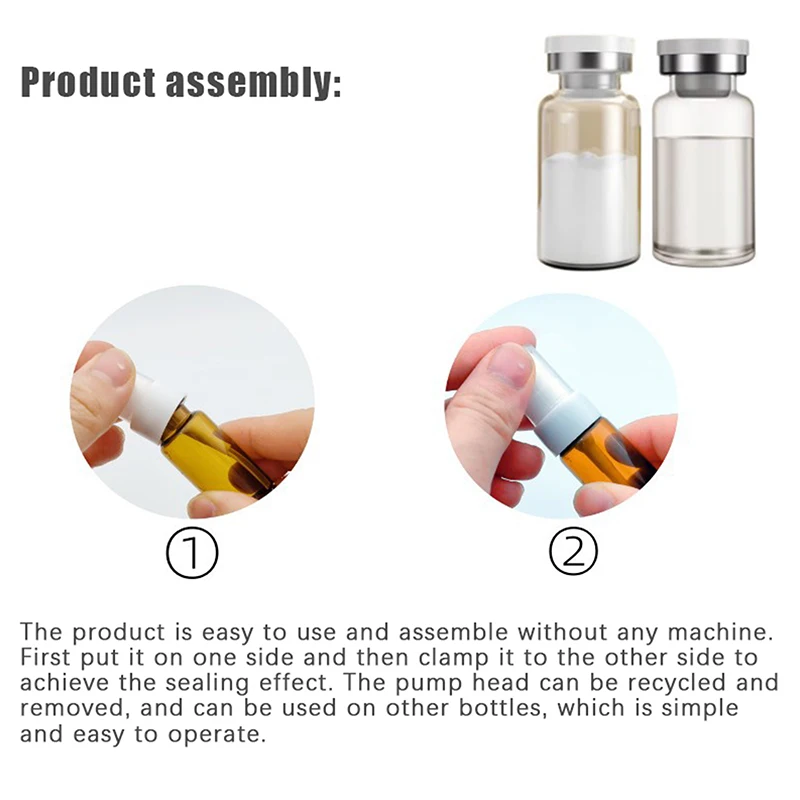 Product assembly:

①

②

The product is easy to use and assemble without any machine. First put it on one side and then clamp it to the other side to achieve the sealing effect. The pump head can be recycled and removed, and can be used on other bottles, which is simple and easy to operate.