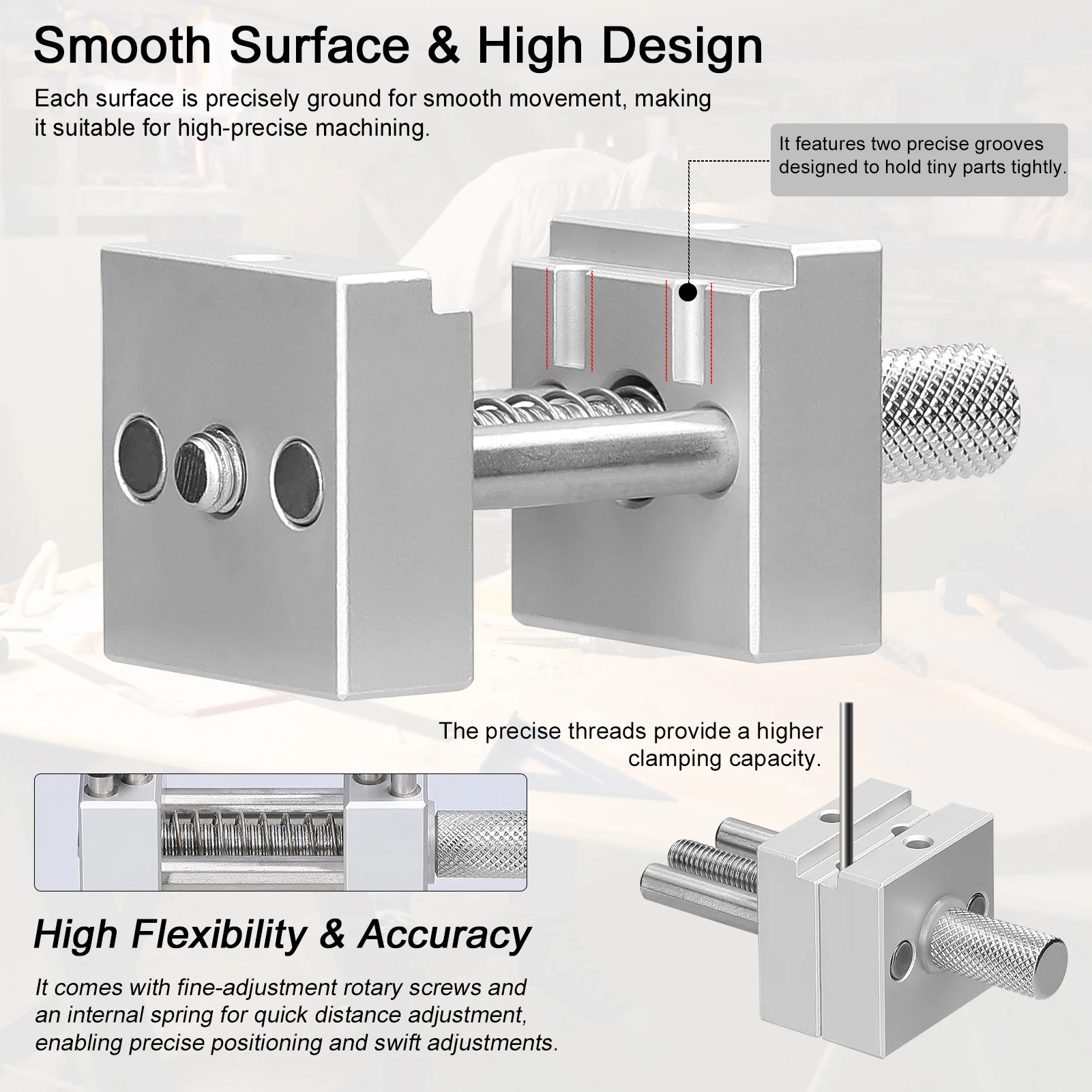 Smooth Surface & High Design

Each surface is precisely ground for smooth movement, making it suitable for high-precise machining.

It features two precise grooves designed to hold tiny parts tightly.

The precise threads provide a higher clamping capacity.

High Flexibility & Accuracy

It comes with fine-adjustment rotary screws and an internal spring for quick distance adjustment, enabling precise positioning and swift adjustments.