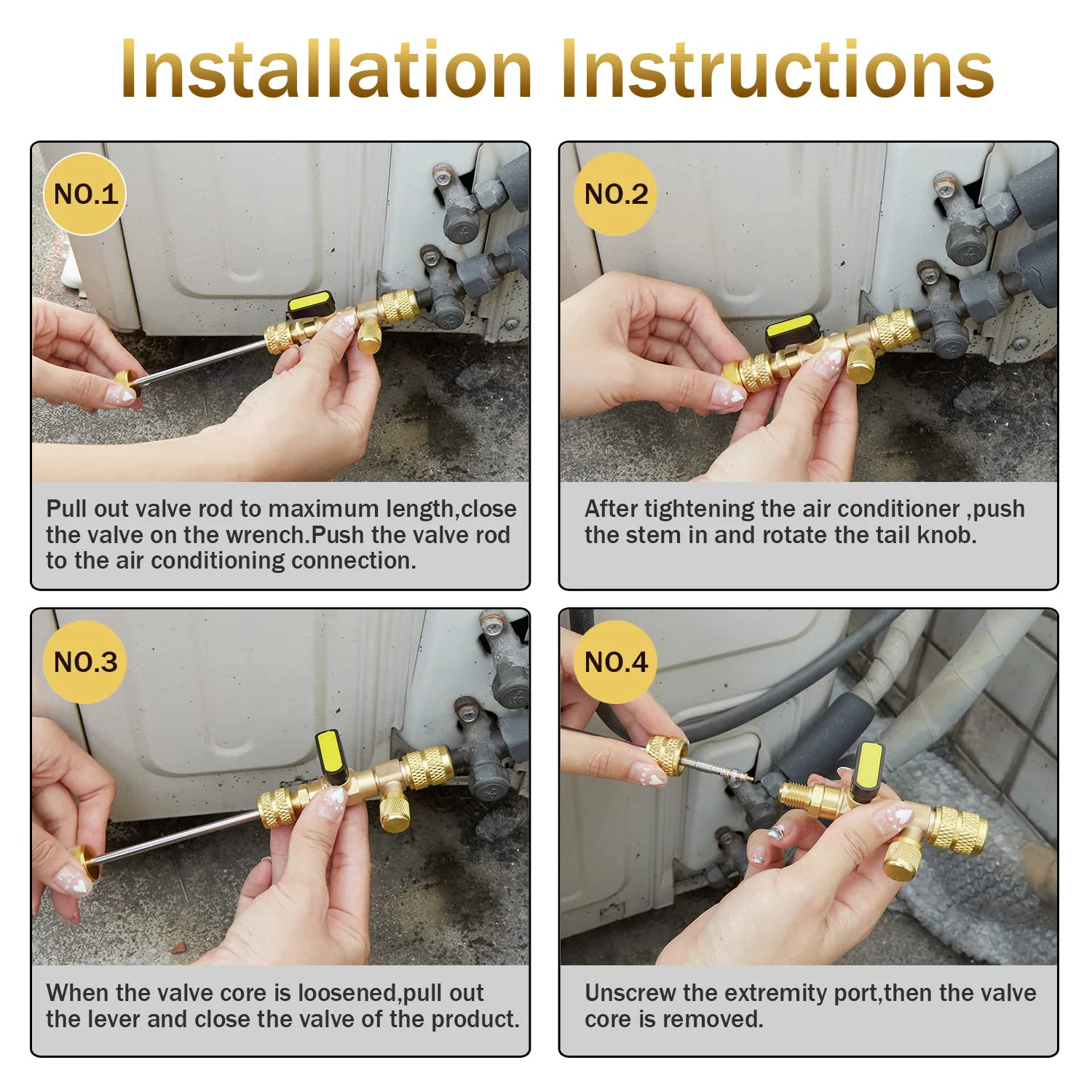 Installation Instructions

NO.1

Pull out valve rod to maximum length,close the valve on the wrench.Push the valve rod to the air conditioning connection.

NO.2

After tightening the air conditioner ,push the stem in and rotate the tail knob.

NO.3

When the valve core is loosened,pull out the lever and close the valve of the product.

NO.4

Unscrew the extremity port,then the valve core is removed.