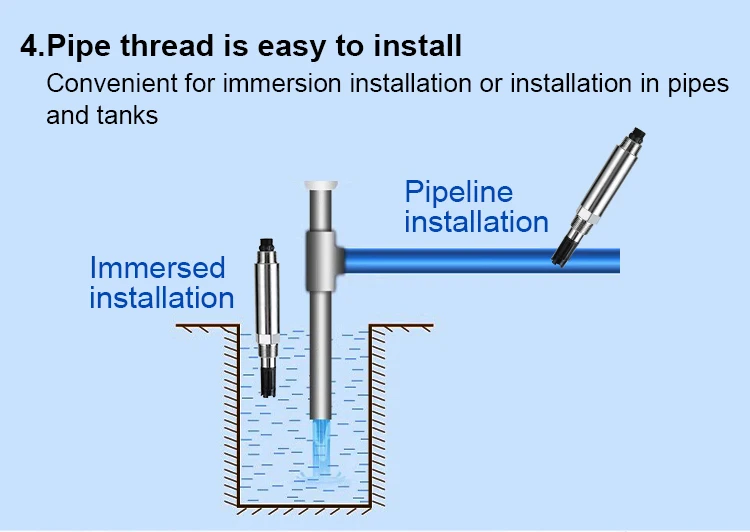 4.Pipe thread is easy to install

Convenient for immersion installation or installation in pipes and tanks

Pipeline installation

Immersed installation