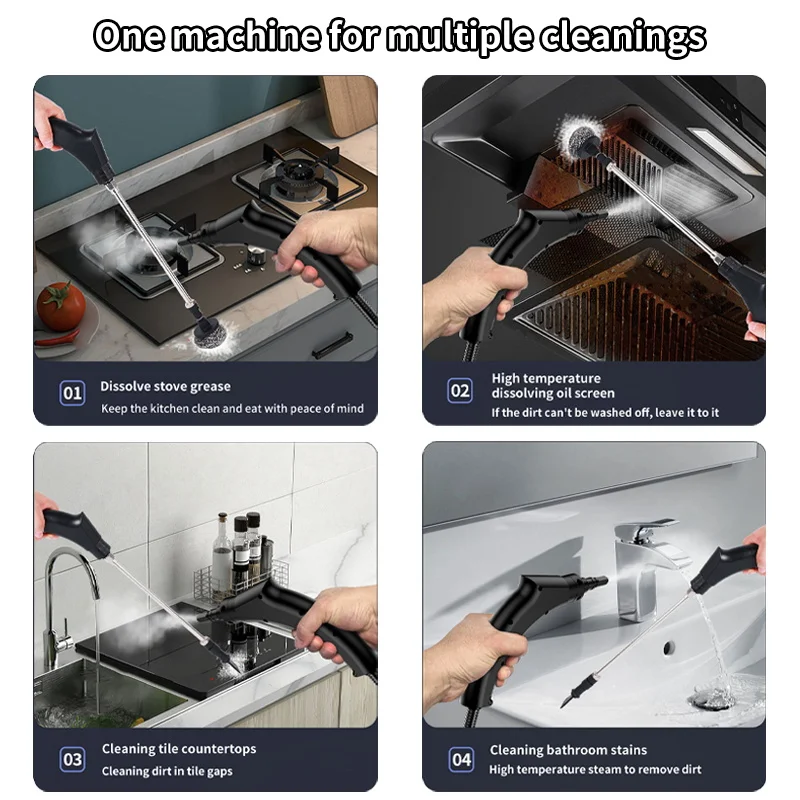 One machine for multiple cleanings

01 Dissolve stove grease
Keep the kitchen clean and eat with peace of mind

02 High temperature dissolving oil screen
If the dirt can't be washed off, leave it to it

03 Cleaning tile countertops
Cleaning dirt in tile gaps

04 Cleaning bathroom stains
High temperature steam to remove dirt