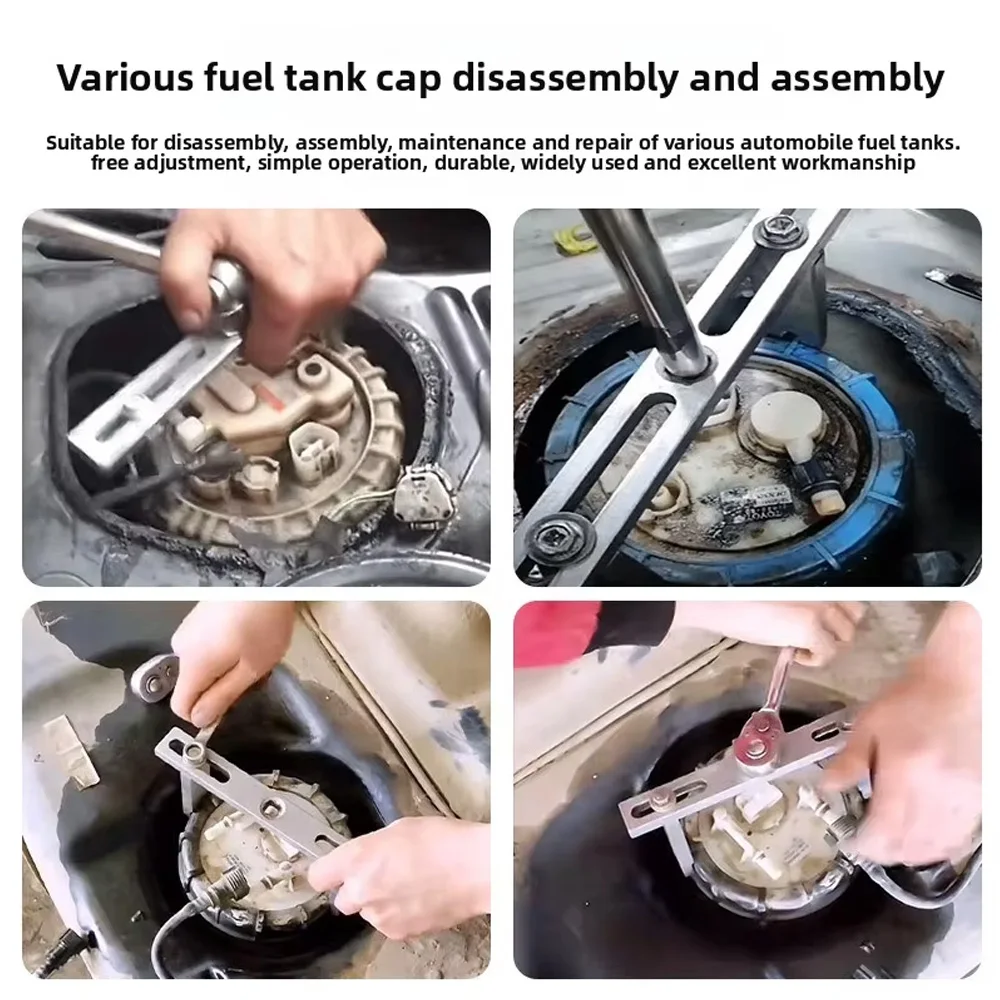 Various fuel tank cap disassembly and assembly

Suitable for disassembly, assembly, maintenance and repair of various automobile fuel tanks. free adjustment, simple operation, durable, widely used and excellent workmanship