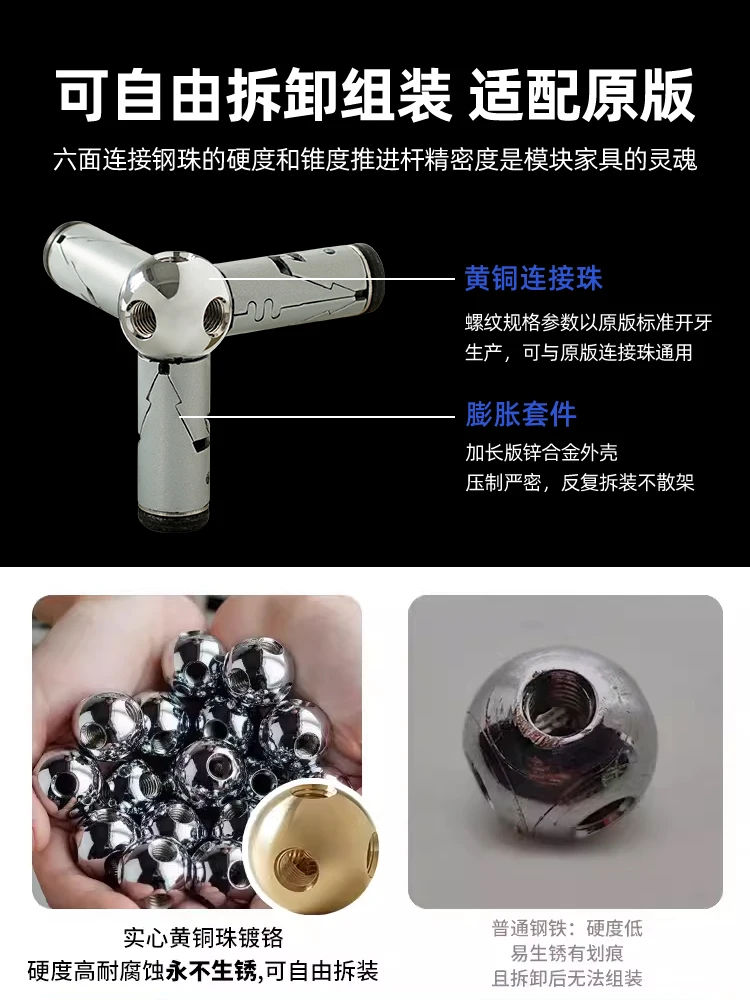 可自由拆卸组装 适配原版

六面连接钢珠的硬度和锥度推进杆精密度是模块家具的灵魂

黄铜连接珠

螺纹规格参数以原版标准开牙生产，可与原版连接珠通用

膨胀套件

加长版锌合金外壳
压制严密，反复拆装不散架

实心黄铜珠镀铬
硬度高耐腐蚀永不生锈,可自由拆装

普通钢铁：硬度低
易生锈有划痕
且拆卸后无法组装