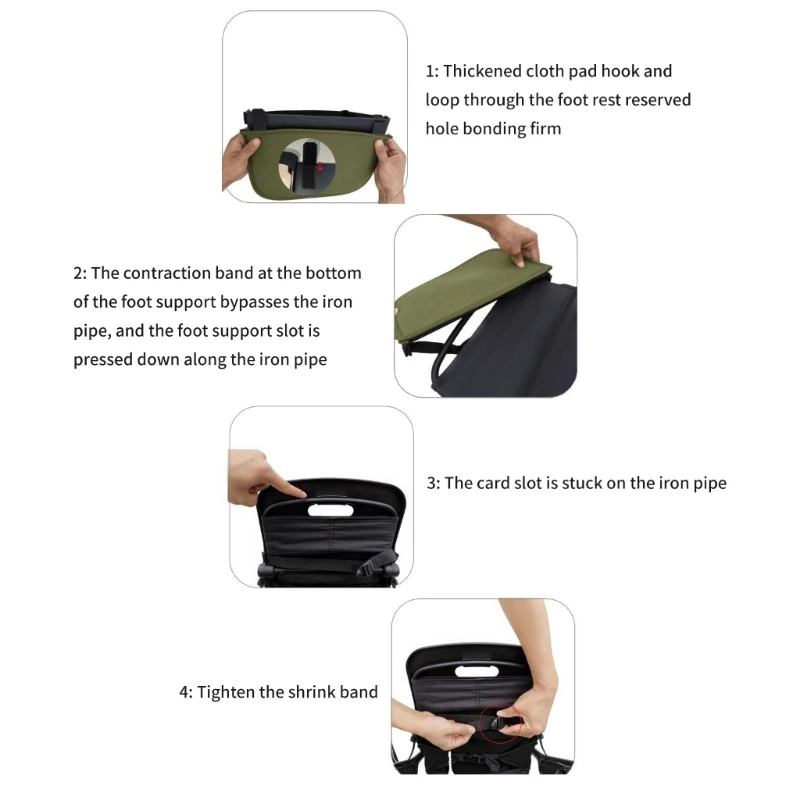 1: Thickened cloth pad hook and loop through the foot rest reserved hole bonding firm

2: The contraction band at the bottom of the foot support bypasses the iron pipe, and the foot support slot is pressed down along the iron pipe

3: The card slot is stuck on the iron pipe

4: Tighten the shrink band