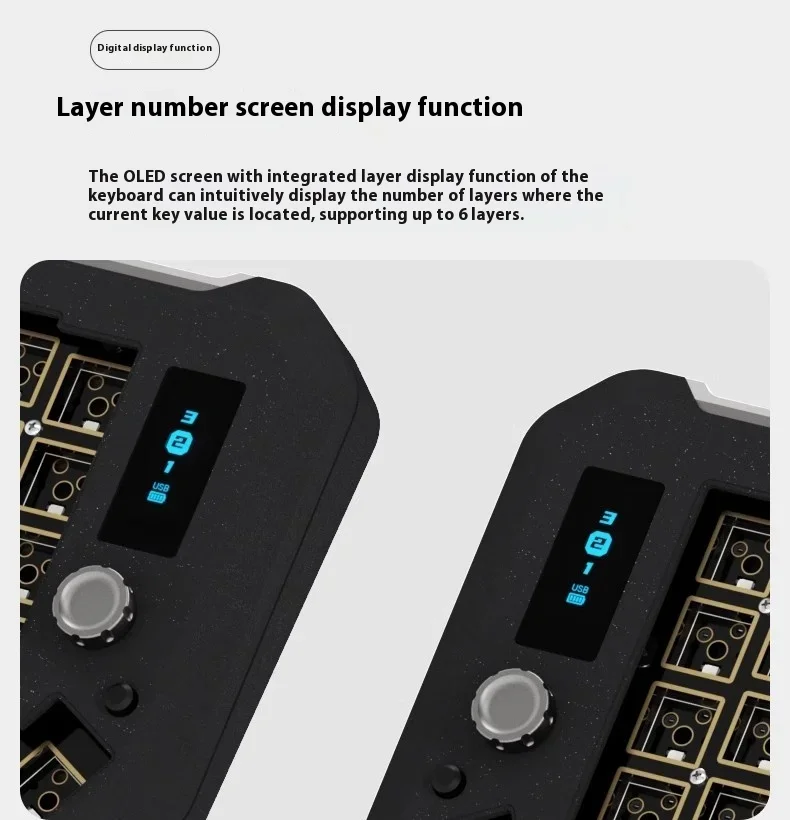 Digital display function

Layer number screen display function

The OLED screen with integrated layer display function of the keyboard can intuitively display the number of layers where the current key value is located, supporting up to 6 layers.

3
2
1
USB

3
2
1
USB