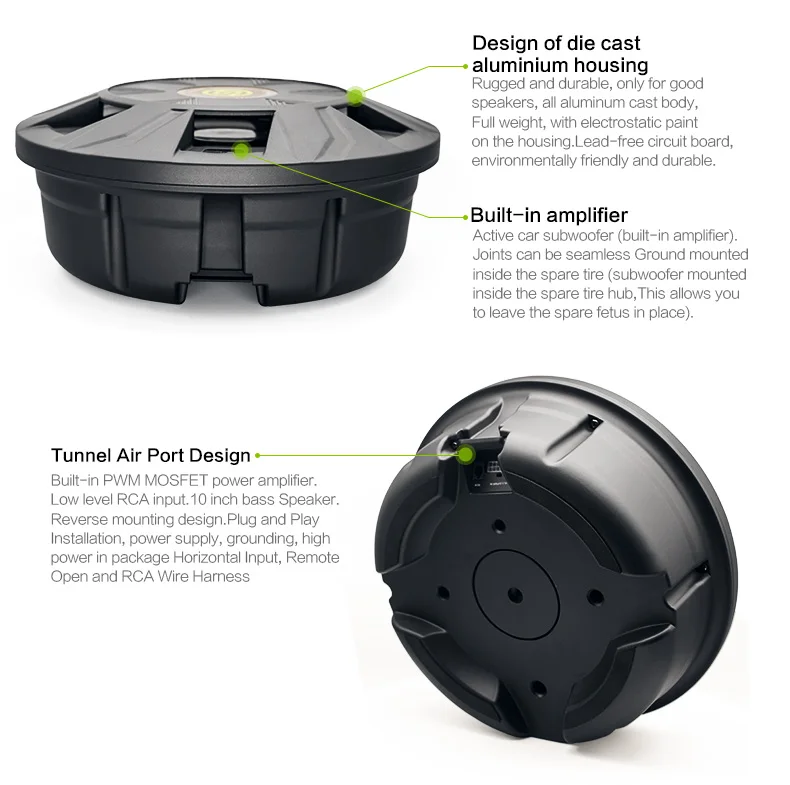 Design of die cast aluminium housing
Rugged and durable, only for good speakers, all aluminum cast body, Full weight, with electrostatic paint on the housing.Lead-free circuit board, environmentally friendly and durable.

Built-in amplifier
Active car subwoofer (built-in amplifier). Joints can be seamless Ground mounted inside the spare tire (subwoofer mounted inside the spare tire hub,This allows you to leave the spare fetus in place).

Tunnel Air Port Design
Built-in PWM MOSFET power amplifier. Low level RCA input.10 inch bass Speaker. Reverse mounting design.Plug and Play Installation, power supply, grounding, high power in package Horizontal Input, Remote Open and RCA Wire Harness