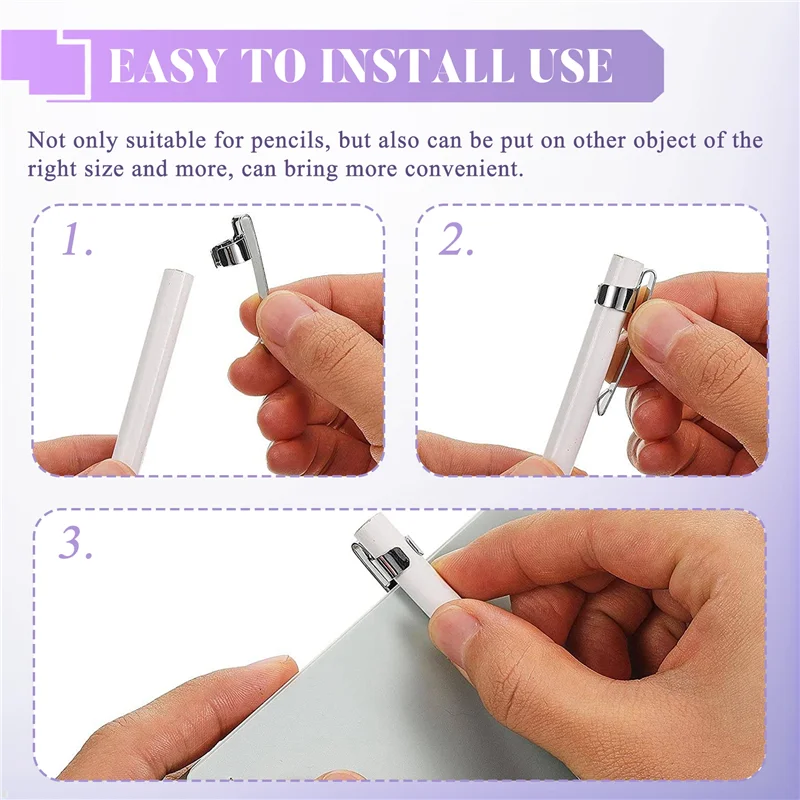 EASY TO INSTALL USE

Not only suitable for pencils, but also can be put on other object of the right size and more, can bring more convenient.

1.

2.

3.