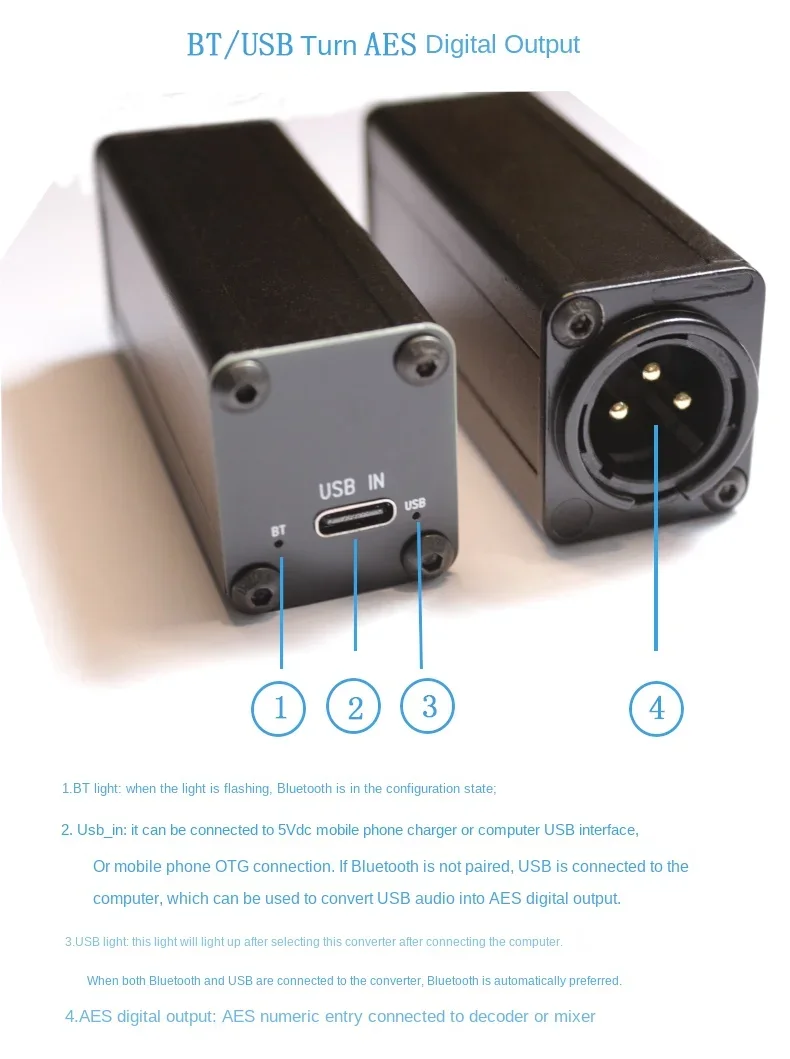 BT/USB Turn AES Digital Output

USB IN

BT

USB

1

2

3

4

1.BT light: when the light is flashing, Bluetooth is in the configuration state;

2. Usb_in: it can be connected to 5Vdc mobile phone charger or computer USB interface, Or mobile phone OTG connection. If Bluetooth is not paired, USB is connected to the computer, which can be used to convert USB audio into AES digital output.

3.USB light: this light will light up after selecting this converter after connecting the computer.

When both Bluetooth and USB are connected to the converter, Bluetooth is automatically preferred.

4.AES digital output: AES numeric entry connected to decoder or mixer