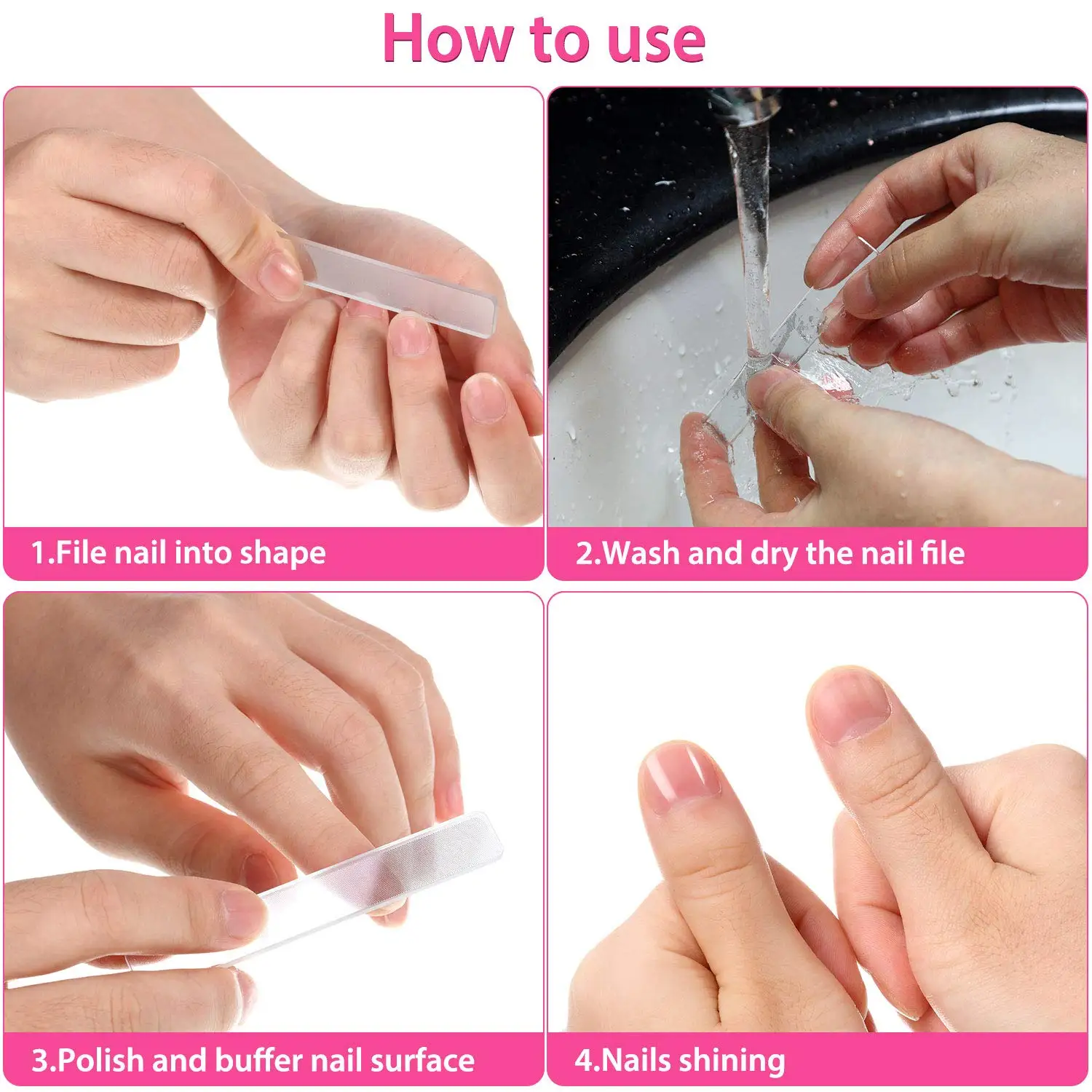 How to use

1.File nail into shape

2.Wash and dry the nail file

3.Polish and buffer nail surface

4.Nails shining