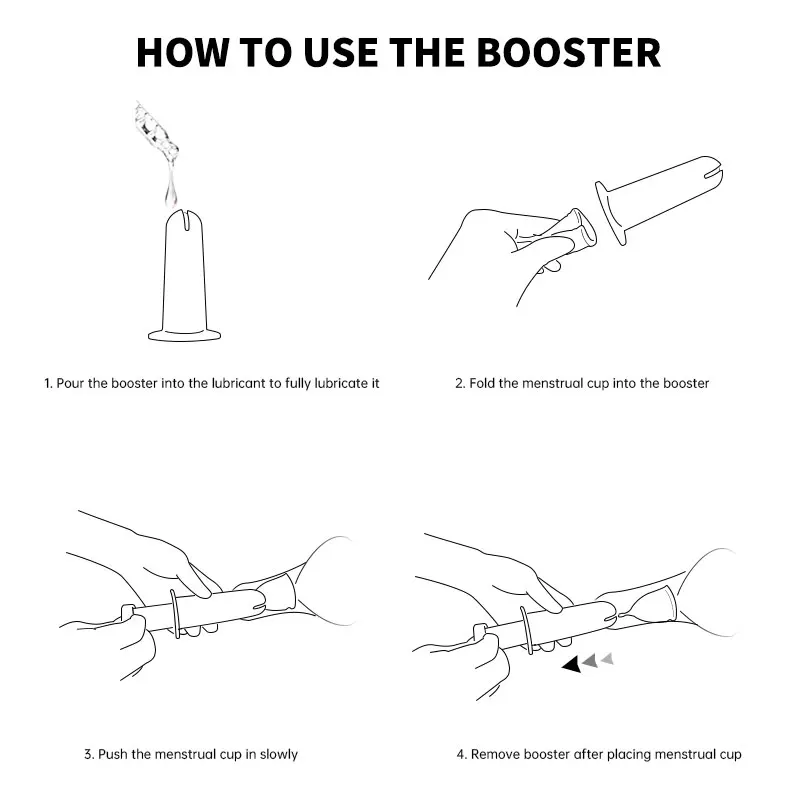 HOW TO USE THE BOOSTER

1. Pour the booster into the lubricant to fully lubricate it

2. Fold the menstrual cup into the booster

3. Push the menstrual cup in slowly

4. Remove booster after placing menstrual cup