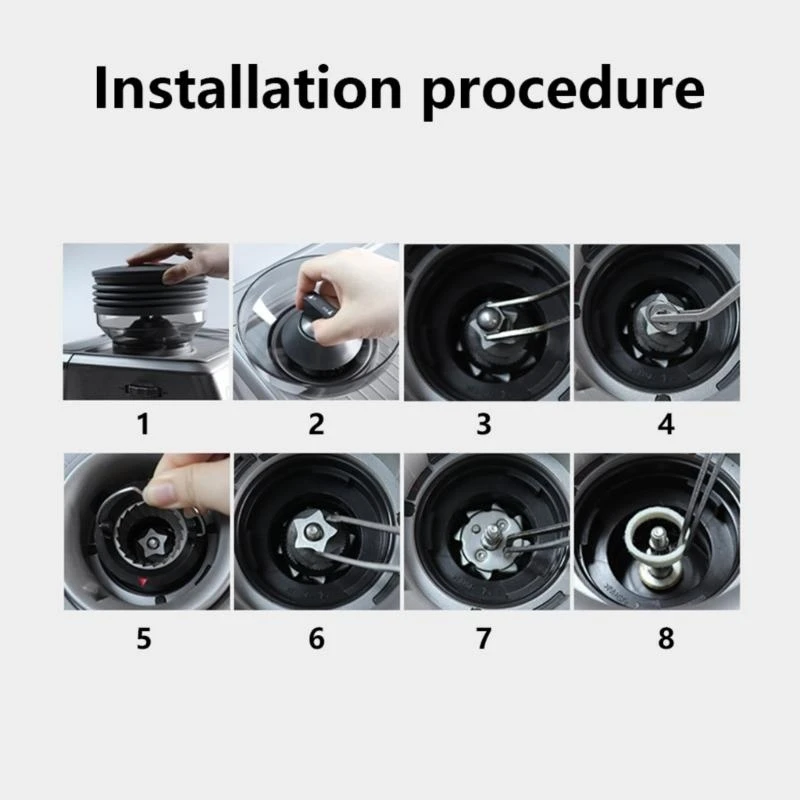 Installation procedure

1

2

3

4

5

6

7

8