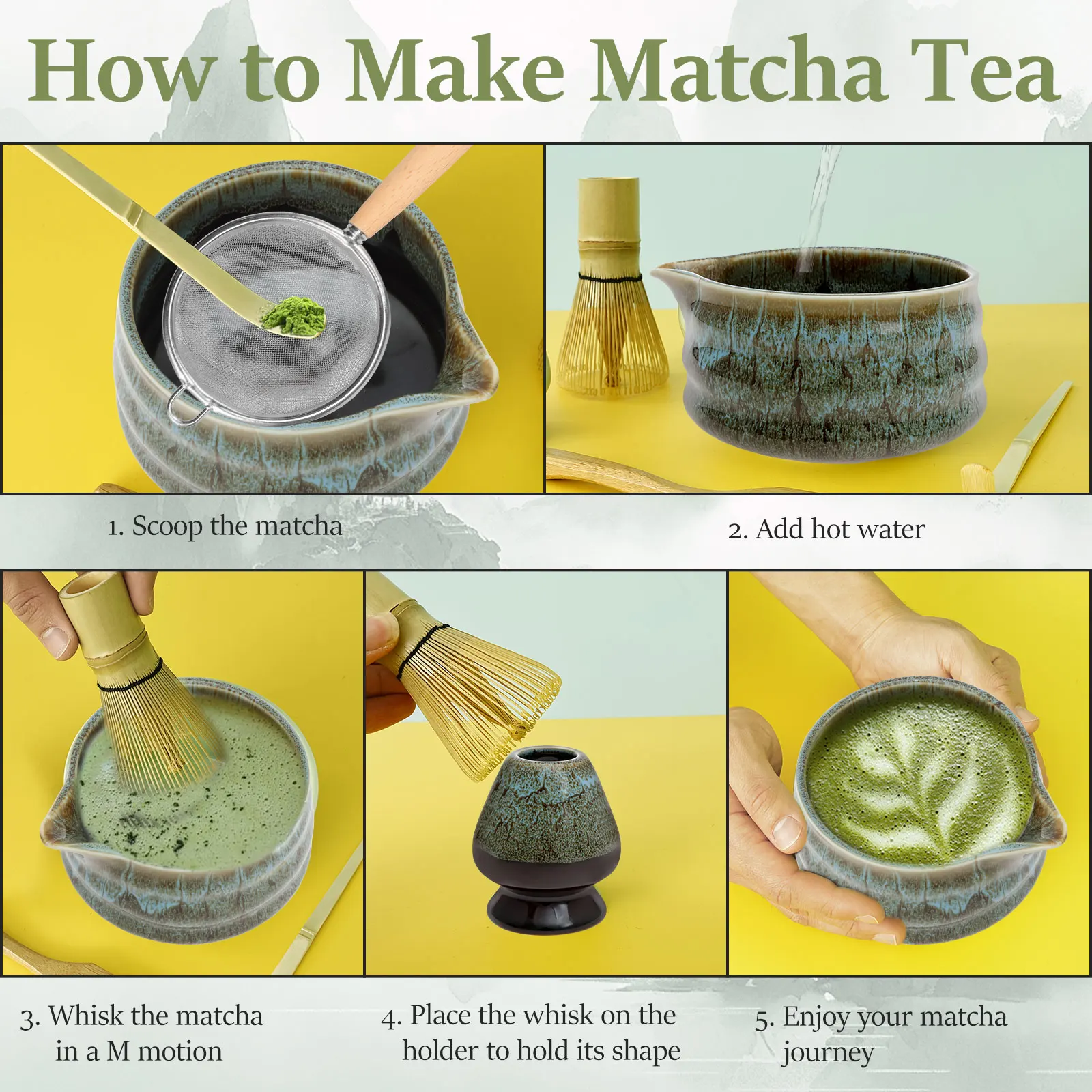 How to Make Matcha Tea

1. Scoop the matcha

2. Add hot water

3. Whisk the matcha in a M motion

4. Place the whisk on the holder to hold its shape

5. Enjoy your matcha journey