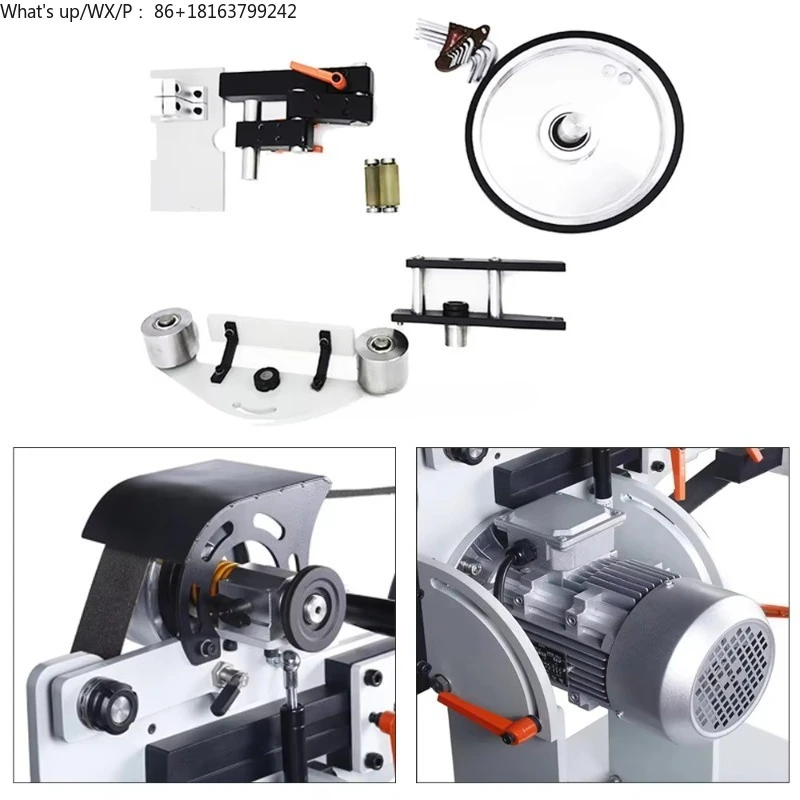 What's up/WX/P： 86+18163799242